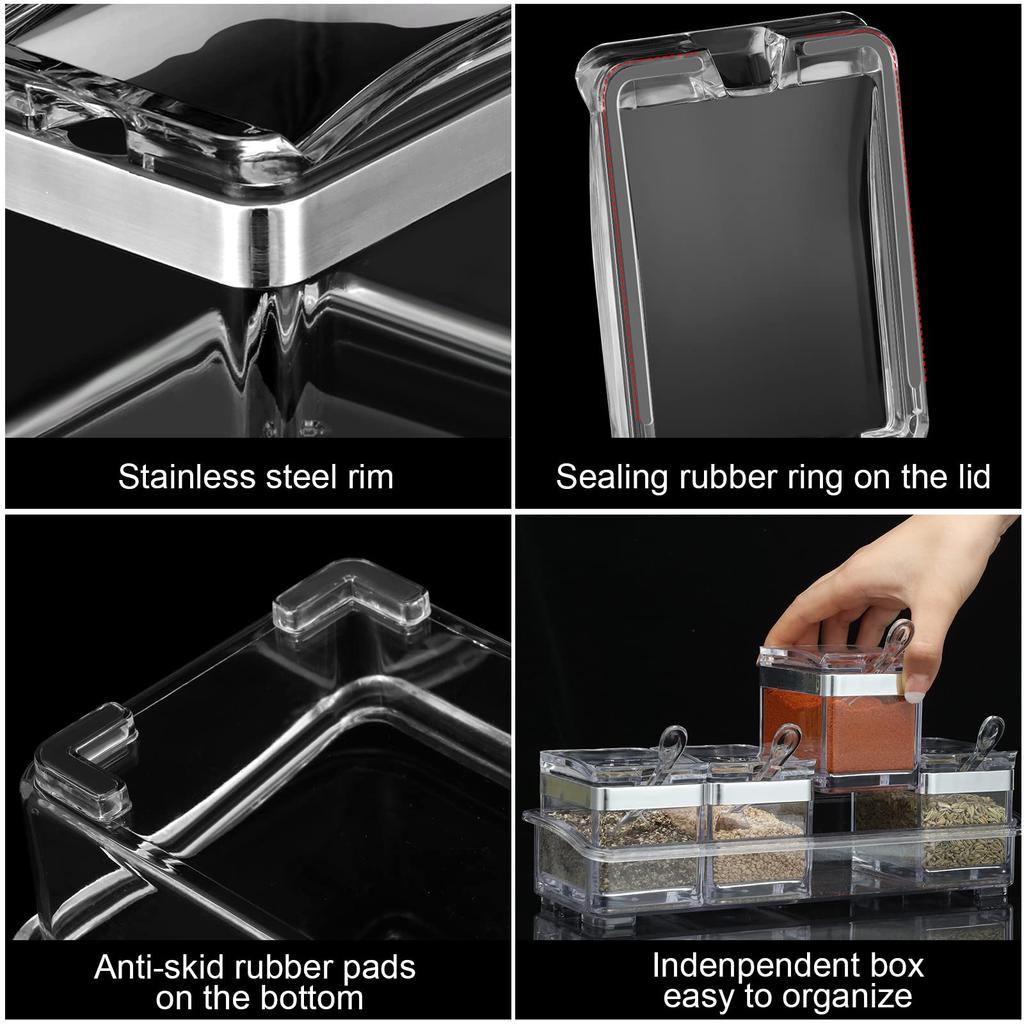 Stainless steel rim

Sealing rubber ring on the lid

Anti-skid rubber pads on the bottom

Indenpendent box easy to organize