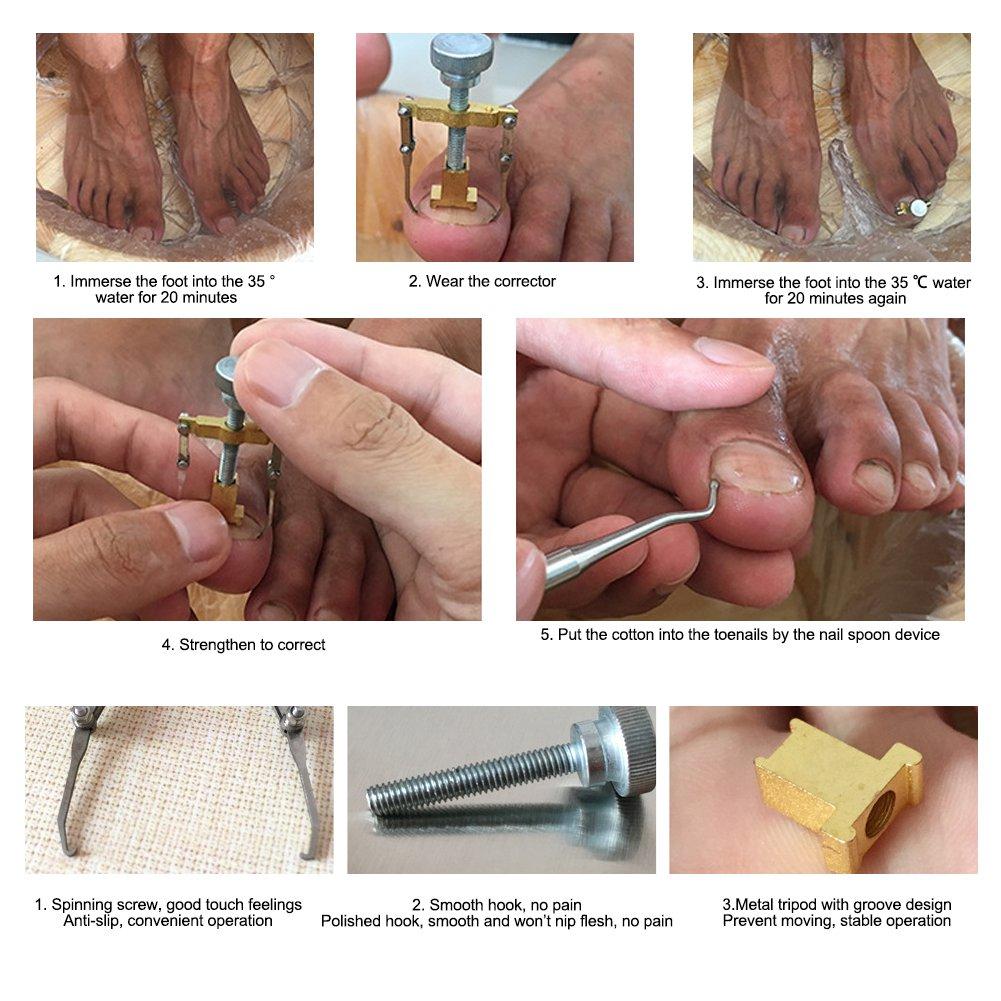 1. Immerse the foot into the 35 ° water for 20 minutes

2. Wear the corrector

3. Immerse the foot into the 35 ℃ water for 20 minutes again

4. Strengthen to correct

5. Put the cotton into the toenails by the nail spoon device

1. Spinning screw, good touch feelings
Anti-slip, convenient operation

2. Smooth hook, no pain
Polished hook, smooth and won't nip flesh, no pain

3.Metal tripod with groove design
Prevent moving, stable operation