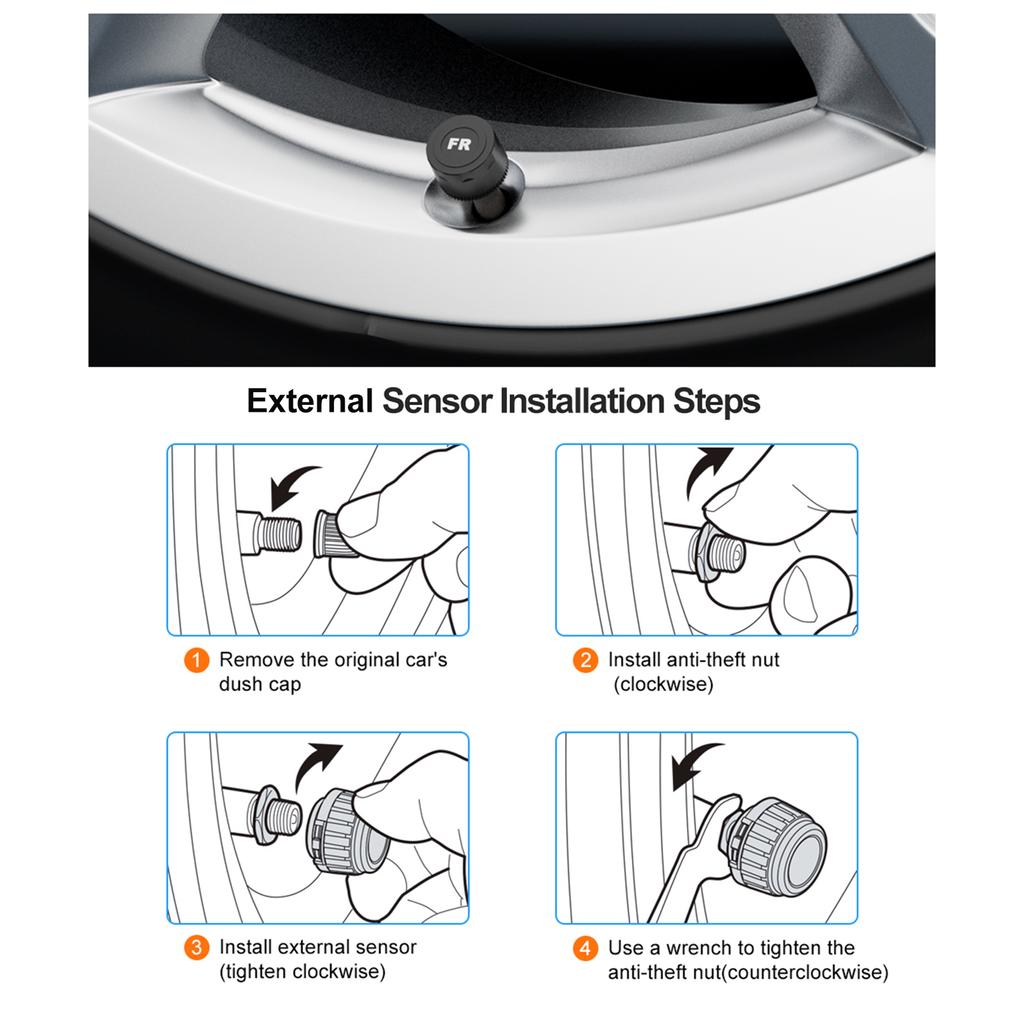 FR

External Sensor Installation Steps

1 Remove the original car's dush cap

2 Install anti-theft nut (clockwise)

3 Install external sensor (tighten clockwise)

4 Use a wrench to tighten the anti-theft nut(counterclockwise)