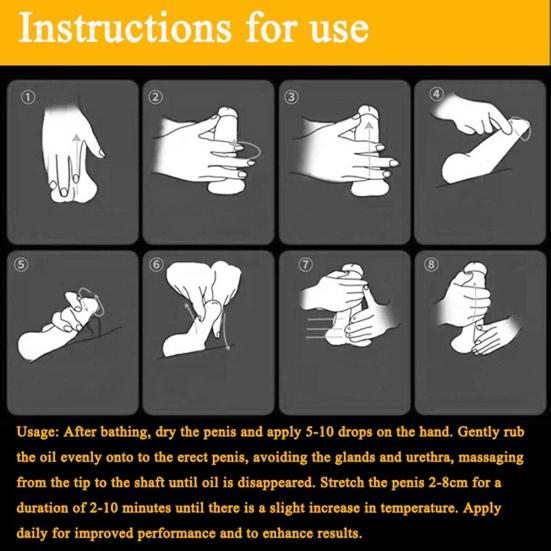 Instructions for use

①

②

③

④

⑤

⑥

⑦

⑧

Usage: After bathing, dry the penis and apply 5-10 drops on the hand. Gently rub the oil evenly onto to the erect penis, avoiding the glands and urethra, massaging from the tip to the shaft until oil is disappeared. Stretch the penis 2-8cm for a duration of 2-10 minutes until there is a slight increase in temperature. Apply daily for improved performance and to enhance results.