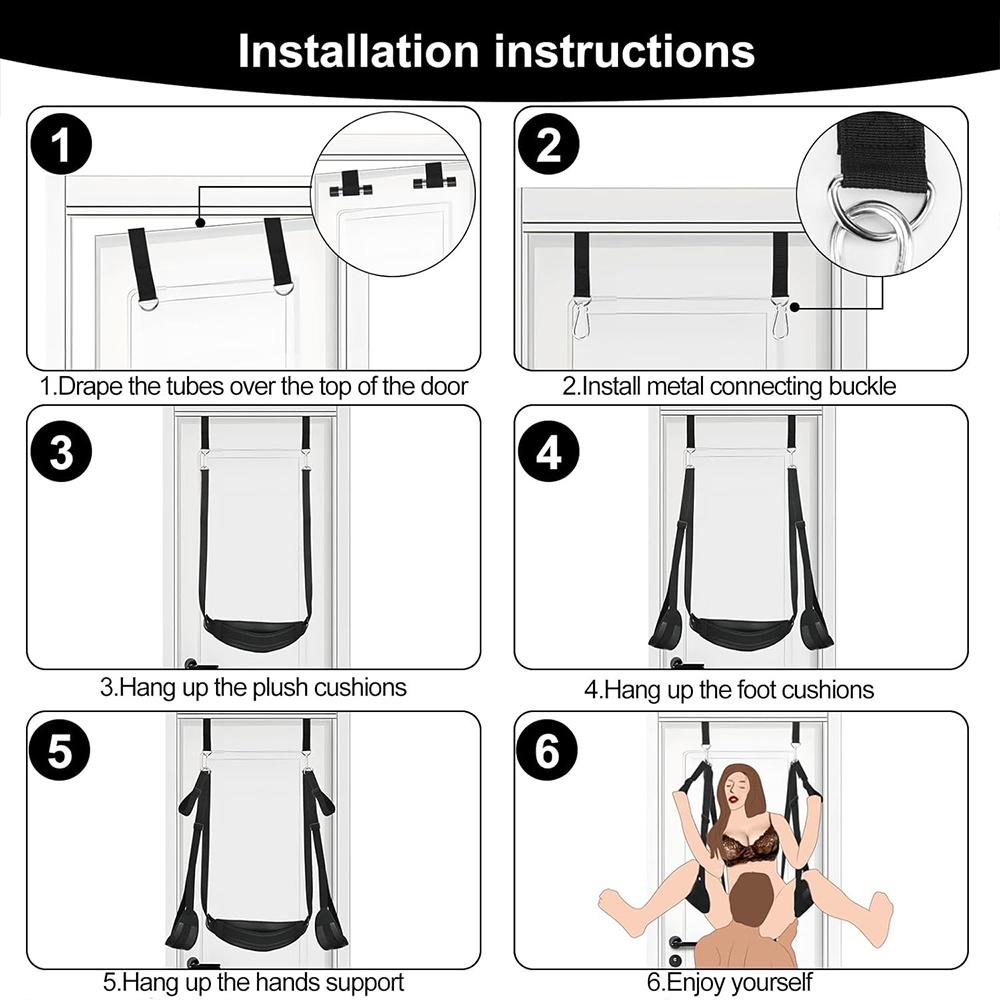 Installation instructions

1

1.Drape the tubes over the top of the door

2

2.Install metal connecting buckle

3

3.Hang up the plush cushions

4

4.Hang up the foot cushions

5

5.Hang up the hands support

6

6.Enjoy yourself