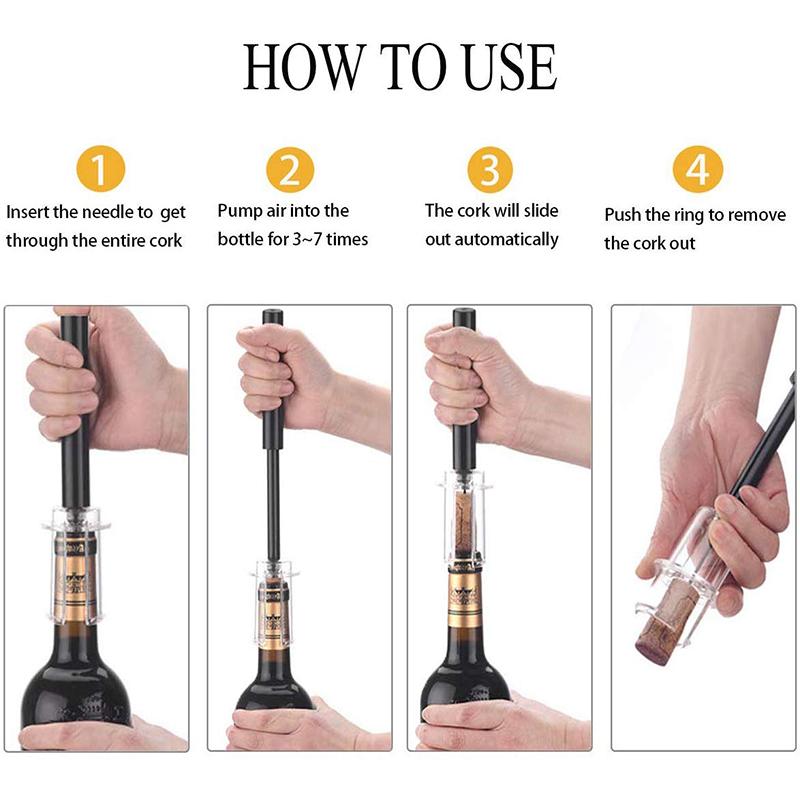 HOW TO USE

1
Insert the needle to get through the entire cork

2
Pump air into the bottle for 3~7 times

3
The cork will slide out automatically

4
Push the ring to remove the cork out