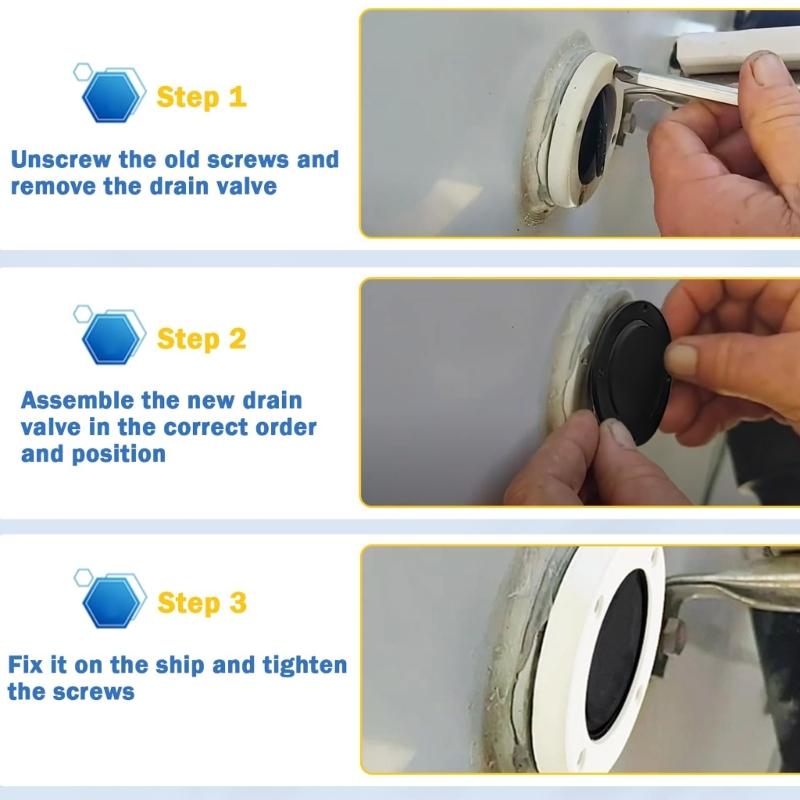 Step 1

Unscrew the old screws and remove the drain valve

Step 2

Assemble the new drain valve in the correct order and position

Step 3

Fix it on the ship and tighten the screws