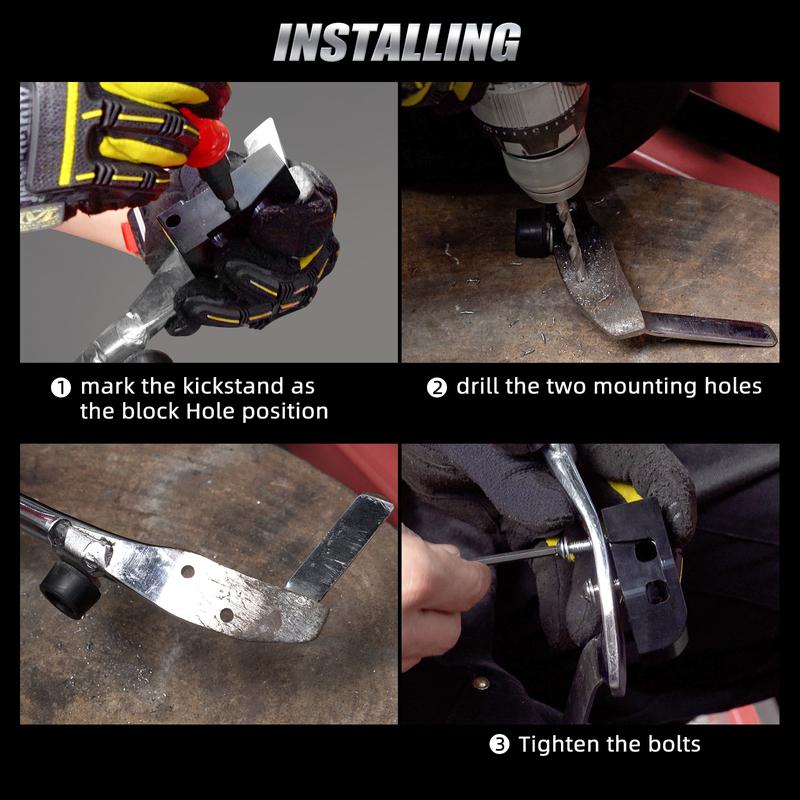 INSTALLING

❶ mark the kickstand as the block Hole position

❷ drill the two mounting holes

❸ Tighten the bolts