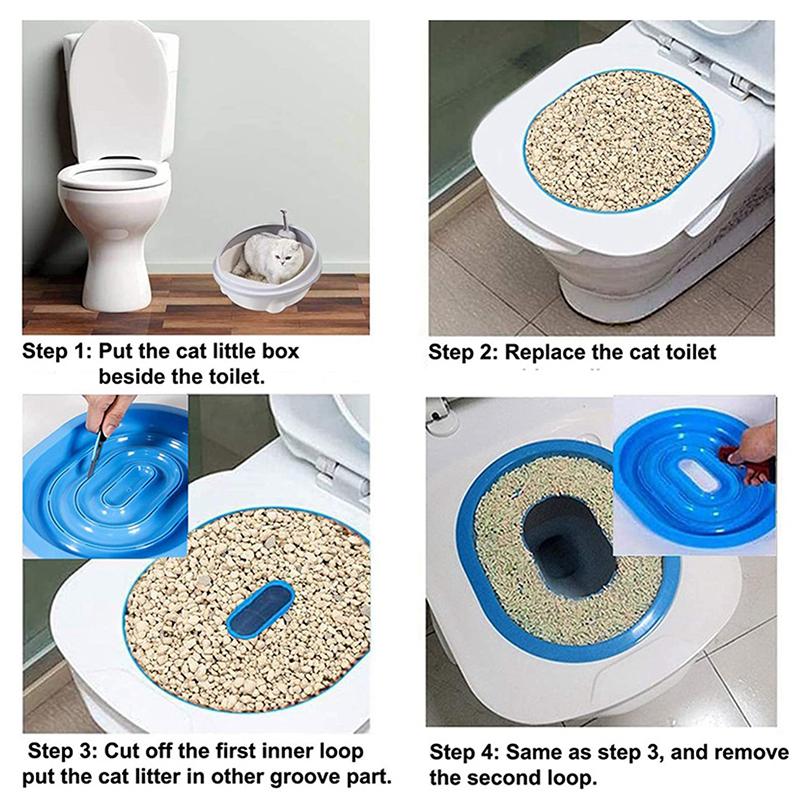 Step 1: Put the cat little box beside the toilet.

Step 2: Replace the cat toilet

Step 3: Cut off the first inner loop put the cat litter in other groove part.

Step 4: Same as step 3, and remove the second loop.