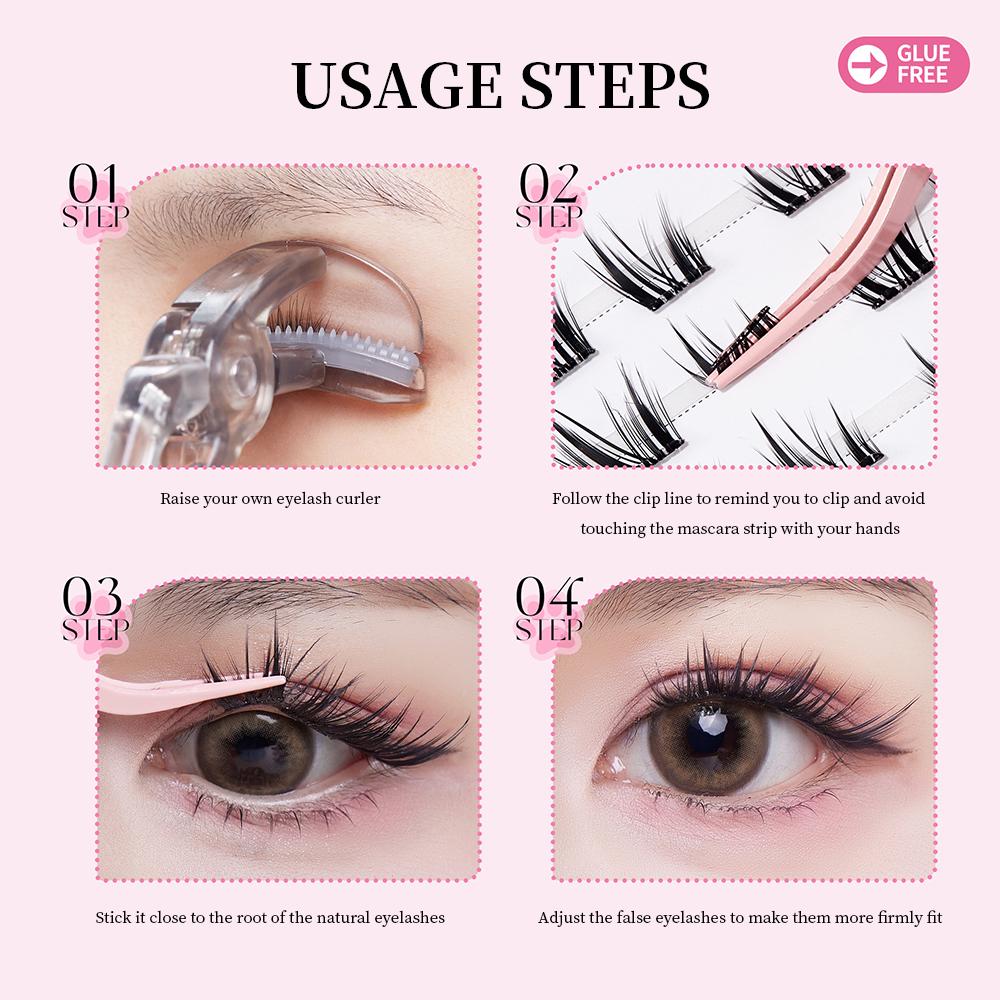 USAGE STEPS

GLUE FREE

01 STEP

Raise your own eyelash curler

02 STEP

Follow the clip line to remind you to clip and avoid touching the mascara strip with your hands

03 STEP

Stick it close to the root of the natural eyelashes

04 STEP

Adjust the false eyelashes to make them more firmly fit