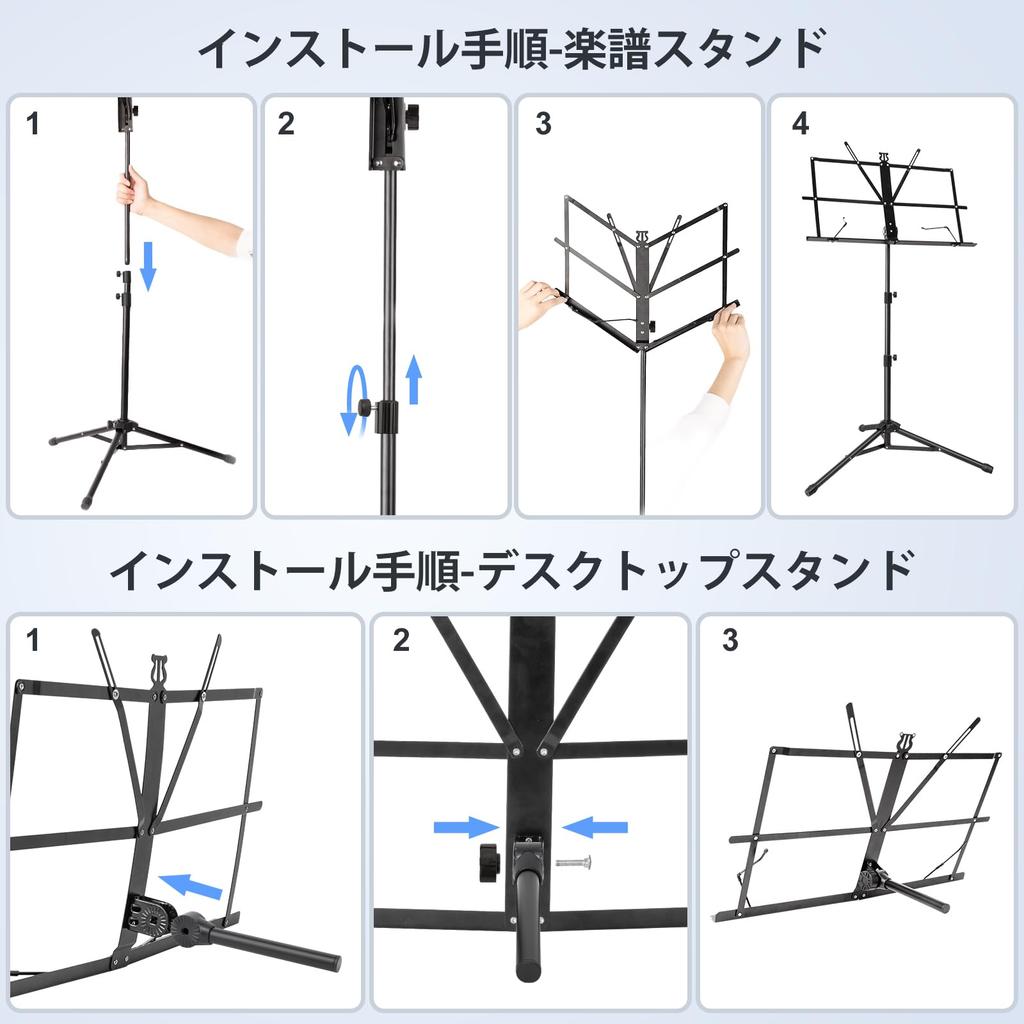 インストール手順-楽譜スタンド

1

2

3

4

インストール手順-デスクトップスタンド

1

2

3