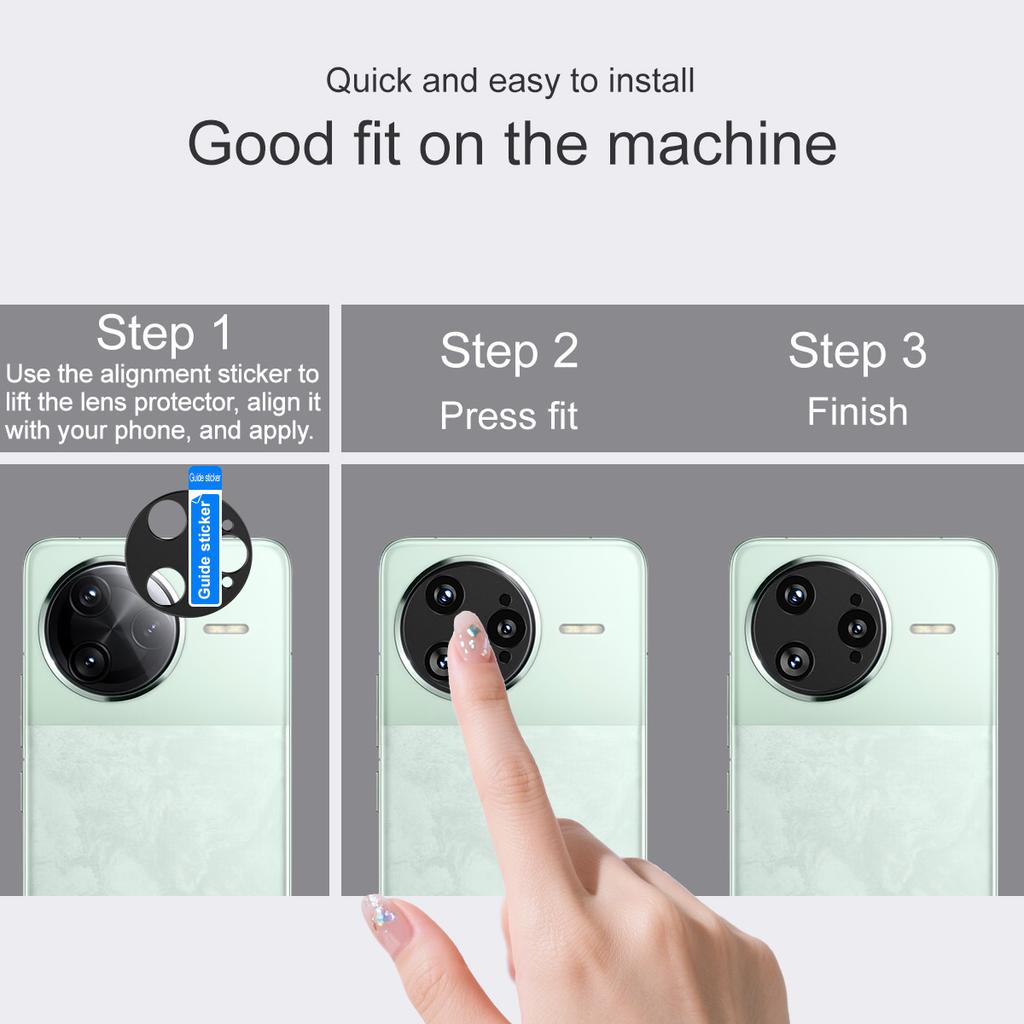 Quick and easy to install

Good fit on the machine

Step 1
Use the alignment sticker to lift the lens protector, align it with your phone, and apply.

Step 2
Press fit

Step 3
Finish

Guide sticker

Guide sticker