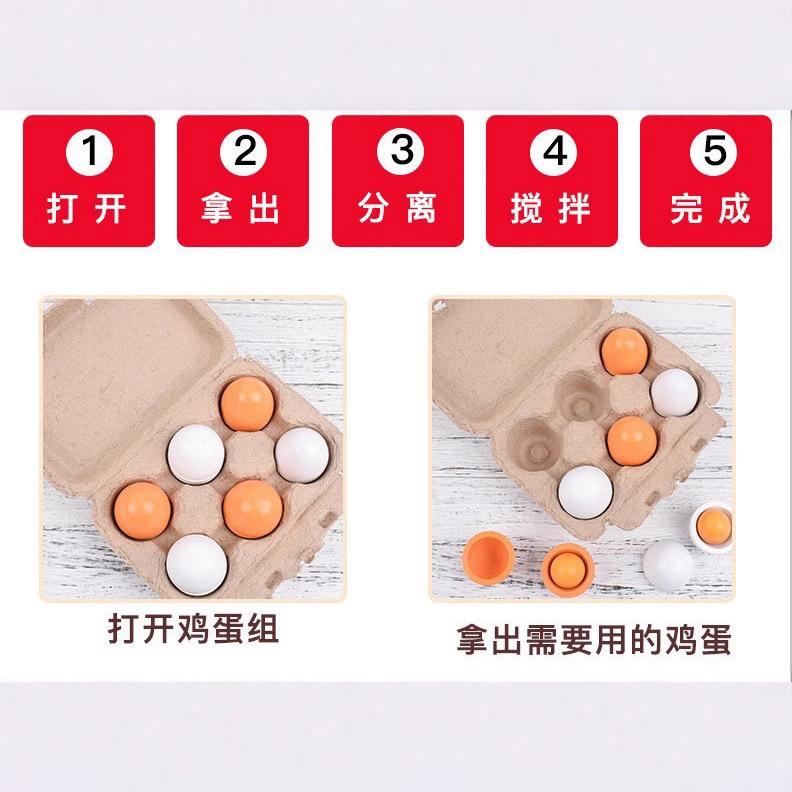 1 打开

2 拿出

3 分离

4 搅拌

5 完成

打开鸡蛋组

拿出需要用的鸡蛋