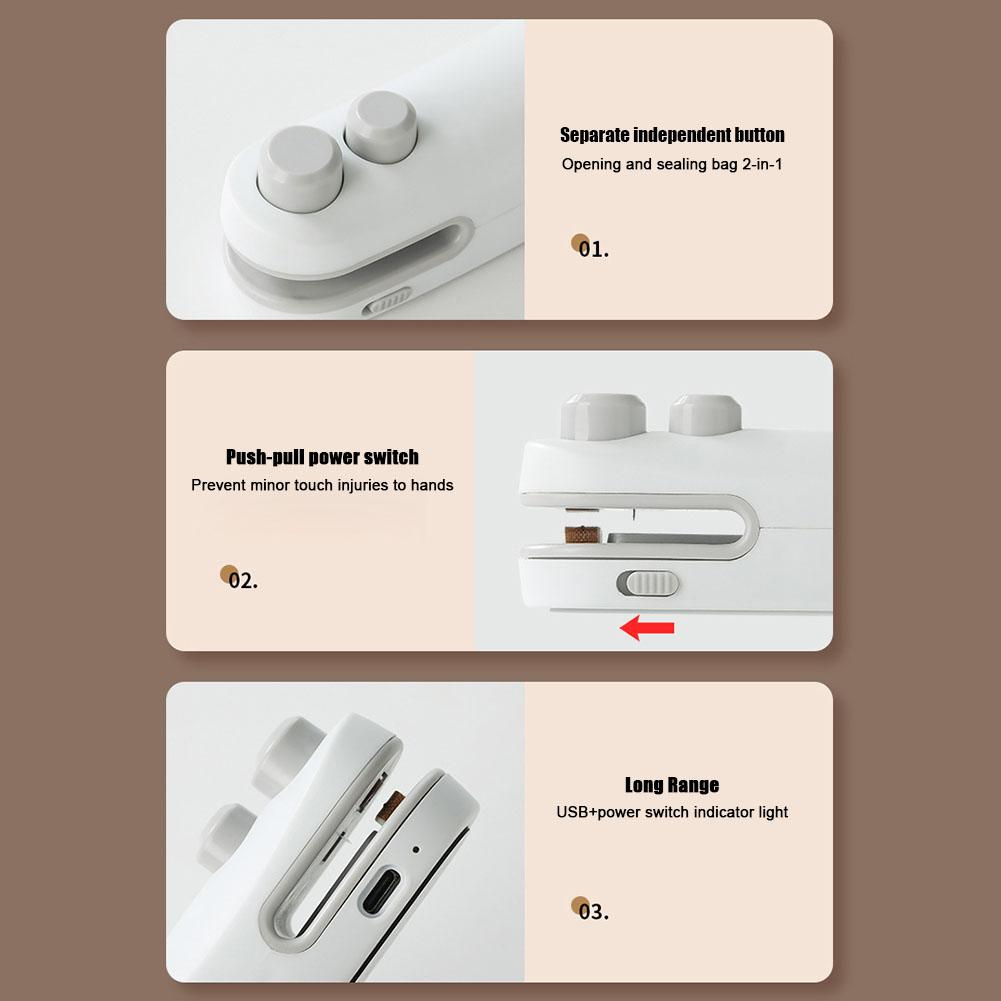 Separate independent button
Opening and sealing bag 2-in-1

01.

Push-pull power switch
Prevent minor touch injuries to hands

02.

Long Range
USB+power switch indicator light

03.