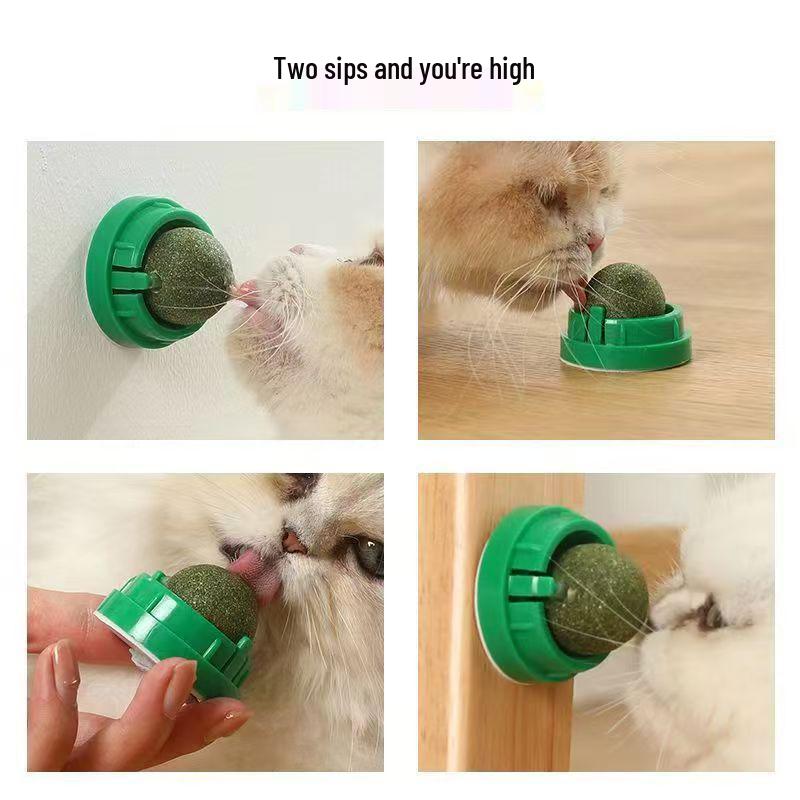 Two sips and you're high