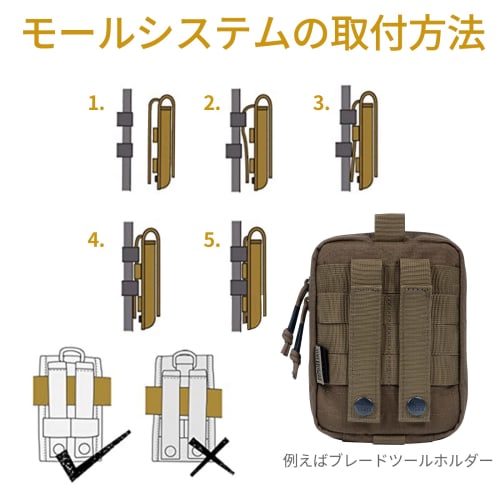 モールシステムの取付方法

1.

2.

3.

4.

5.

例えばブレードツールホルダー