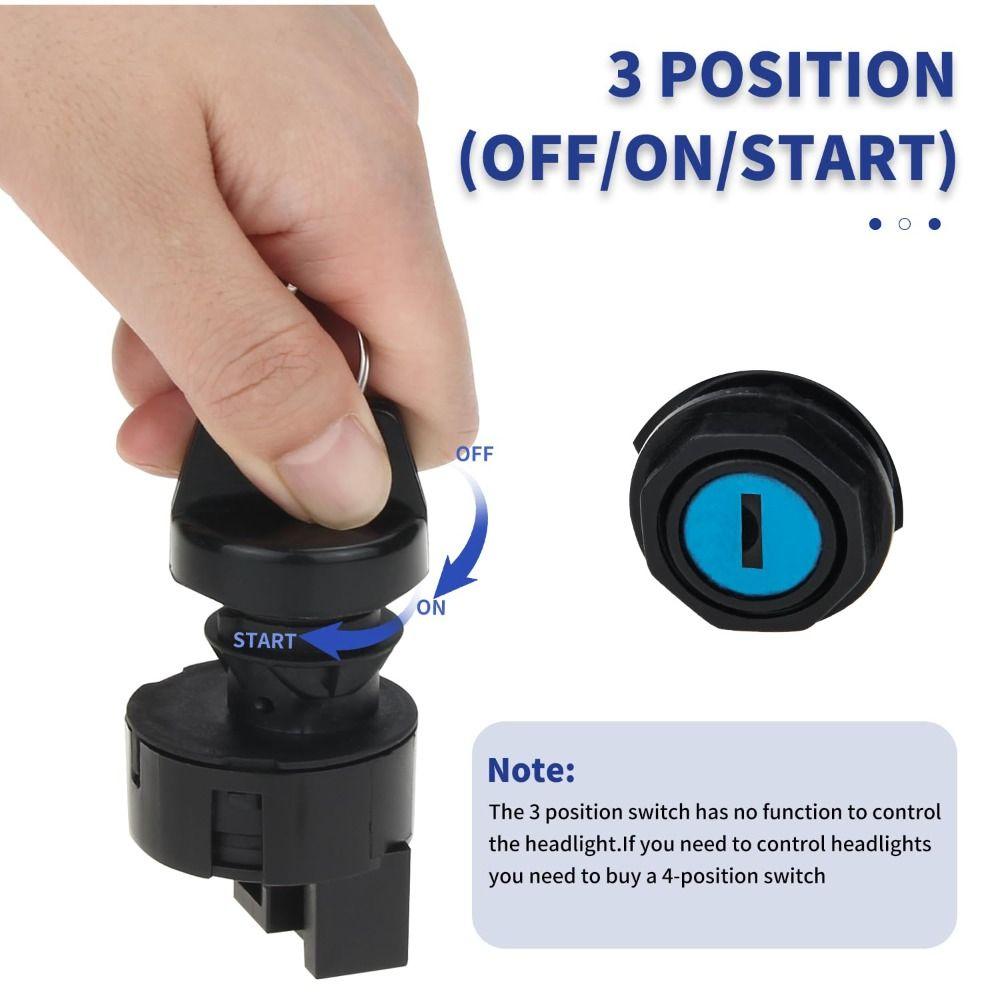 3 POSITION
(OFF/ON/START)

OFF
ON
START

Note:
The 3 position switch has no function to control the headlight.If you need to control headlights you need to buy a 4-position switch