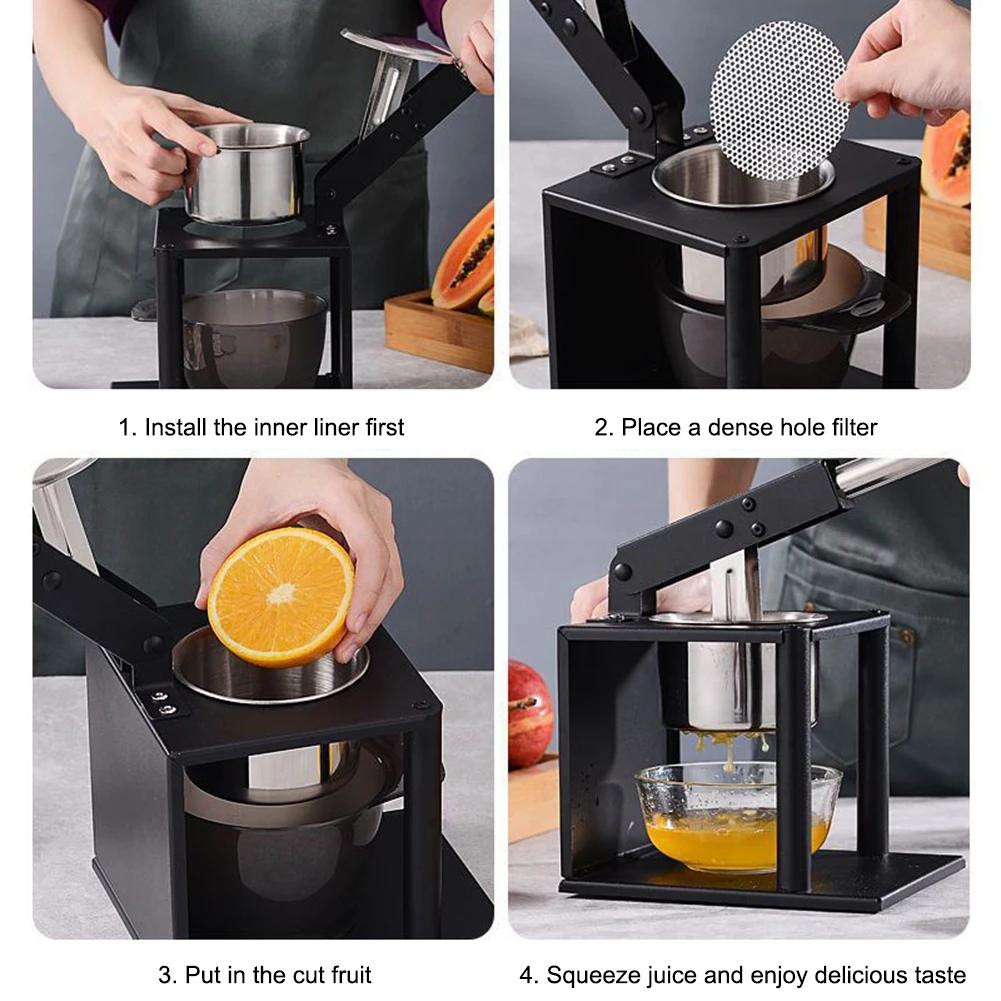 1. Install the inner liner first

2. Place a dense hole filter

3. Put in the cut fruit

4. Squeeze juice and enjoy delicious taste