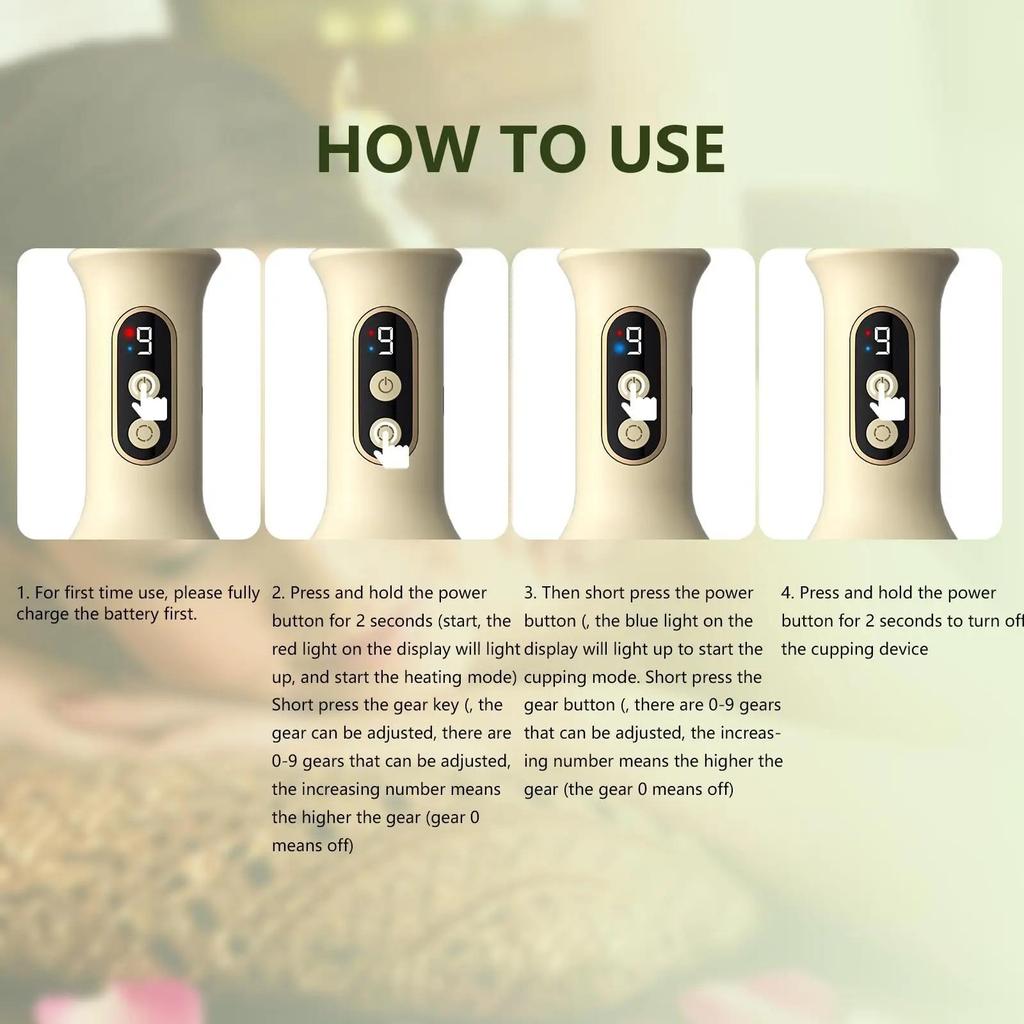 HOW TO USE

9

9

9

9

1. For first time use, please fully charge the battery first.

2. Press and hold the power button for 2 seconds (start, the red light on the display will light up, and start the heating mode) Short press the gear key (, the gear can be adjusted, there are 0-9 gears that can be adjusted, the increasing number means the higher the gear (gear 0 means off)

3. Then short press the power button (, the blue light on the display will light up to start the cupping mode. Short press the gear button (, there are 0-9 gears that can be adjusted, the increasing number means the higher the gear (the gear 0 means off)

4. Press and hold the power button for 2 seconds to turn off the cupping device