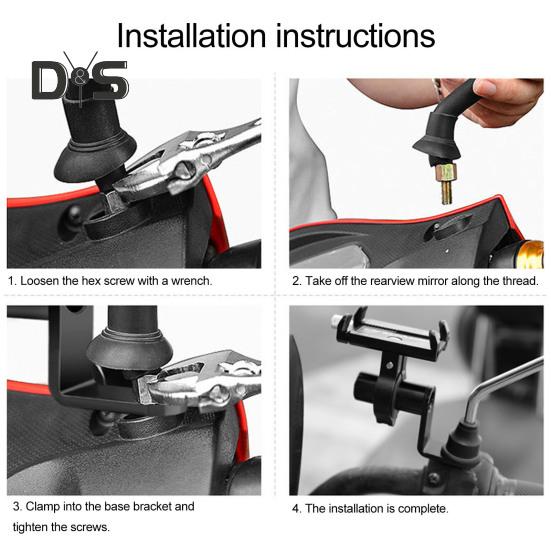 Installation instructions

D&S

1. Loosen the hex screw with a wrench.

2. Take off the rearview mirror along the thread.

3. Clamp into the base bracket and tighten the screws.

4. The installation is complete.