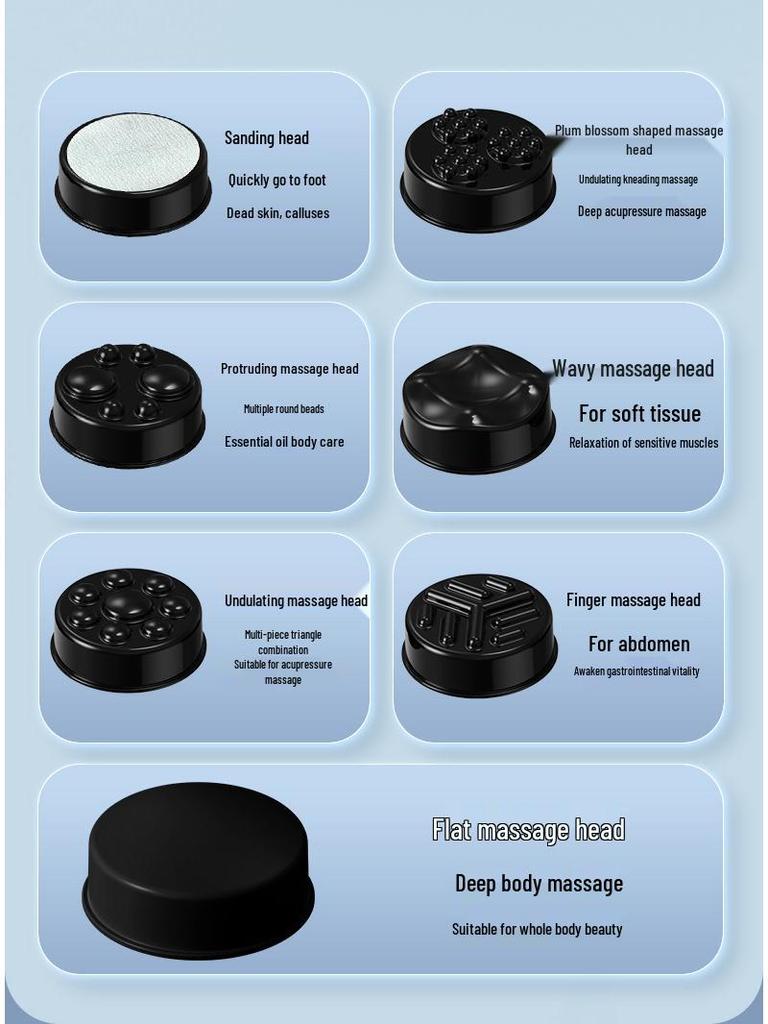 Sanding head

Quickly go to foot

Dead skin, calluses

Plum blossom shaped massage head

Undulating kneading massage

Deep acupressure massage

Protruding massage head

Multiple round beads

Essential oil body care

Wavy massage head

For soft tissue

Relaxation of sensitive muscles

Undulating massage head

Multi-piece triangle combination
Suitable for acupressure massage

Finger massage head

For abdomen

Awaken gastrointestinal vitality

Flat massage head

Deep body massage

Suitable for whole body beauty