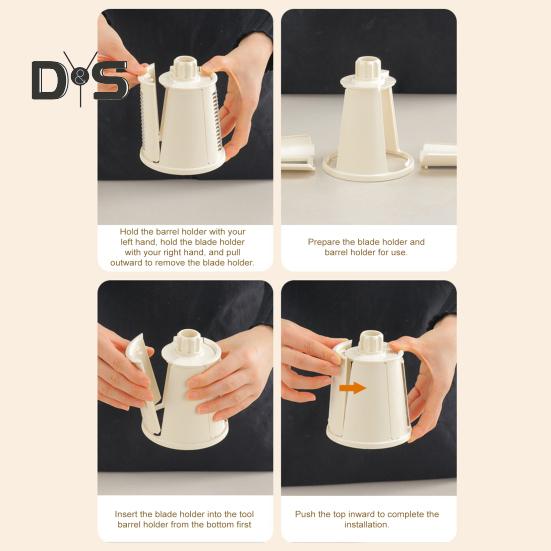 D&S

Hold the barrel holder with your left hand, hold the blade holder with your right hand, and pull outward to remove the blade holder.

Prepare the blade holder and barrel holder for use.

Insert the blade holder into the tool barrel holder from the bottom first

Push the top inward to complete the installation.