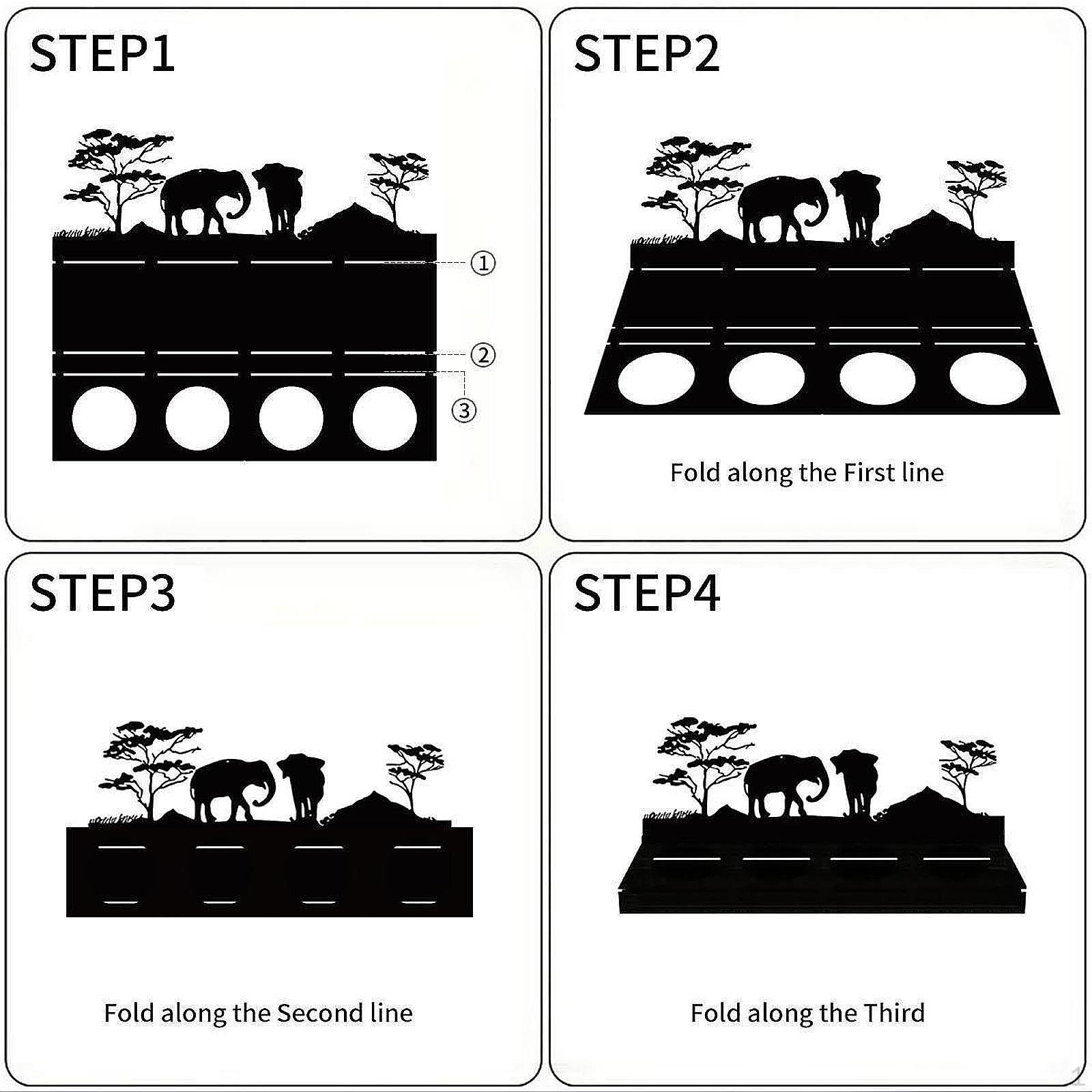 STEP1

①

②

③

STEP2

Fold along the First line

STEP3

Fold along the Second line

STEP4

Fold along the Third