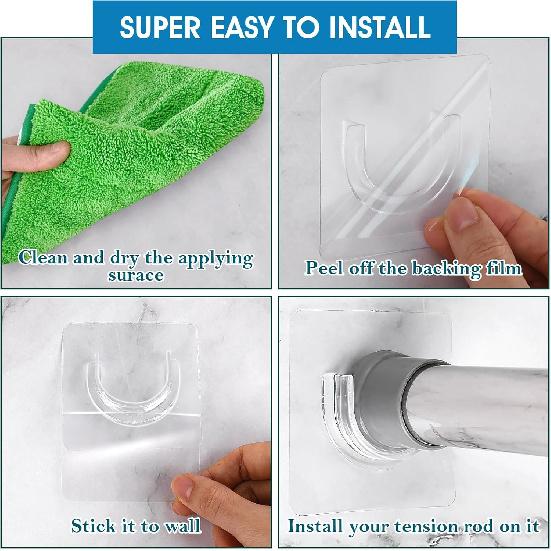 SUPER EASY TO INSTALL

Clean and dry the applying surace

Peel off the backing film

Stick it to wall

Install your tension rod on it