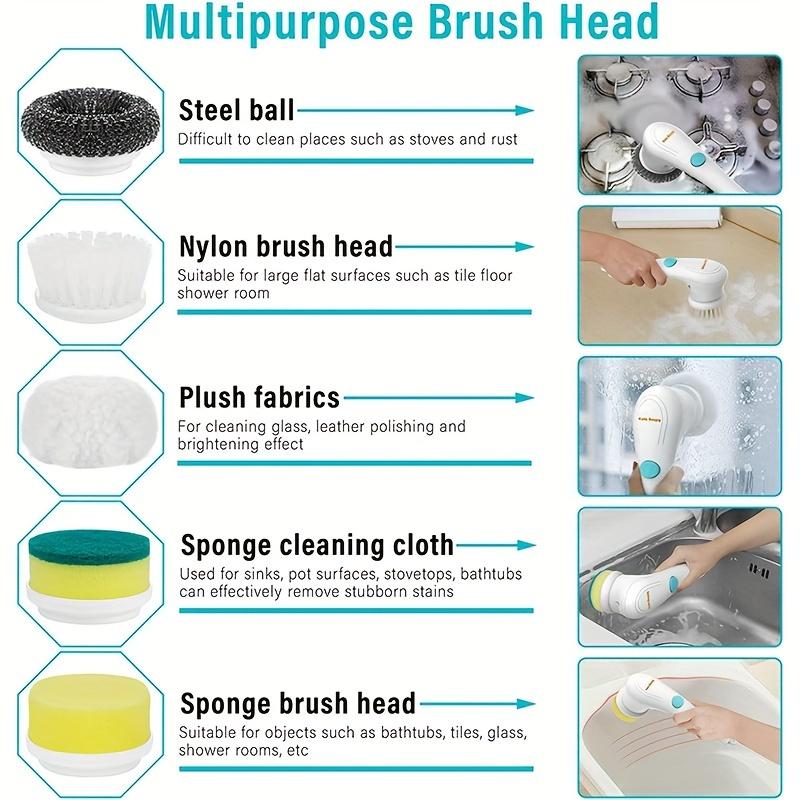 Multipurpose Brush Head

Steel ball

Difficult to clean places such as stoves and rust

Nylon brush head

Suitable for large flat surfaces such as tile floor shower room

Plush fabrics

For cleaning glass, leather polishing and brightening effect

Sponge cleaning cloth

Used for sinks, pot surfaces, stovetops, bathtubs can effectively remove stubborn stains

Sponge brush head

Suitable for objects such as bathtubs, tiles, glass, shower rooms, etc