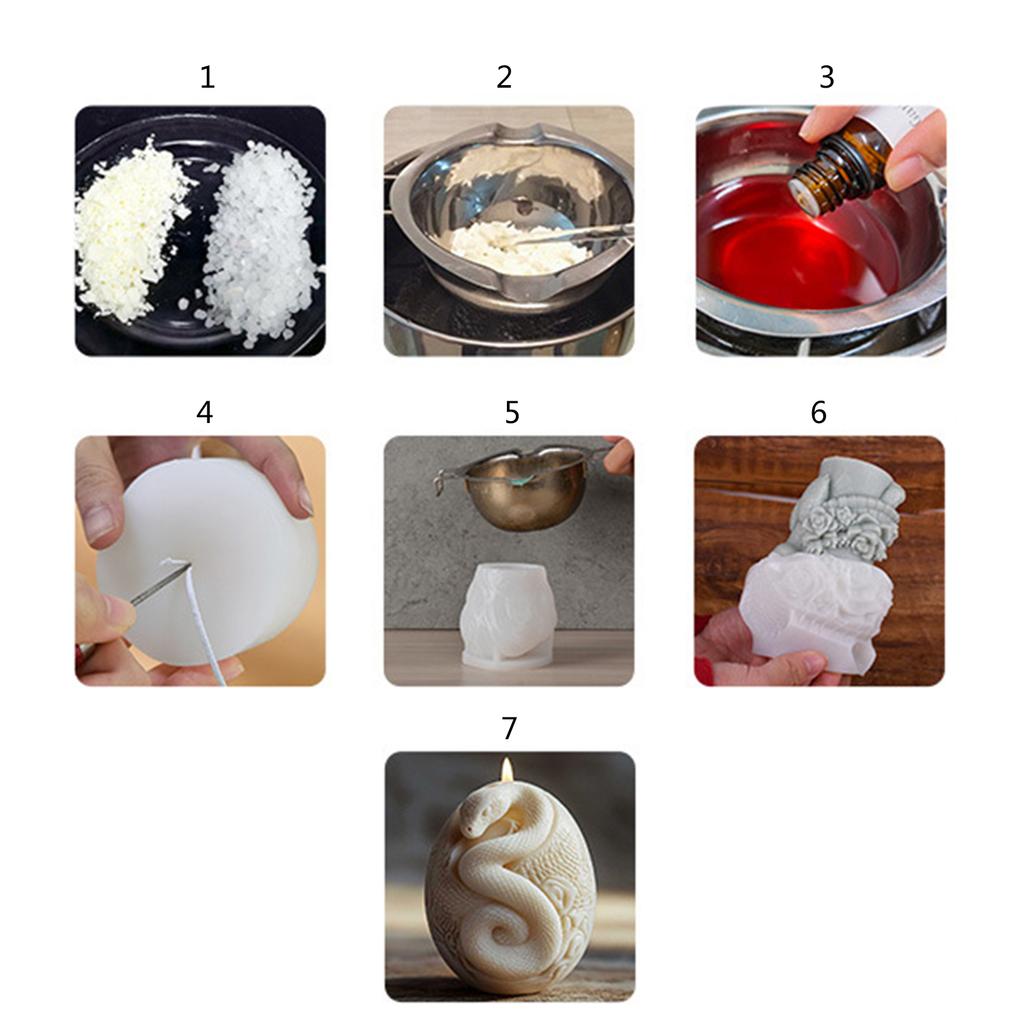 1

2

3

4

5

6

7