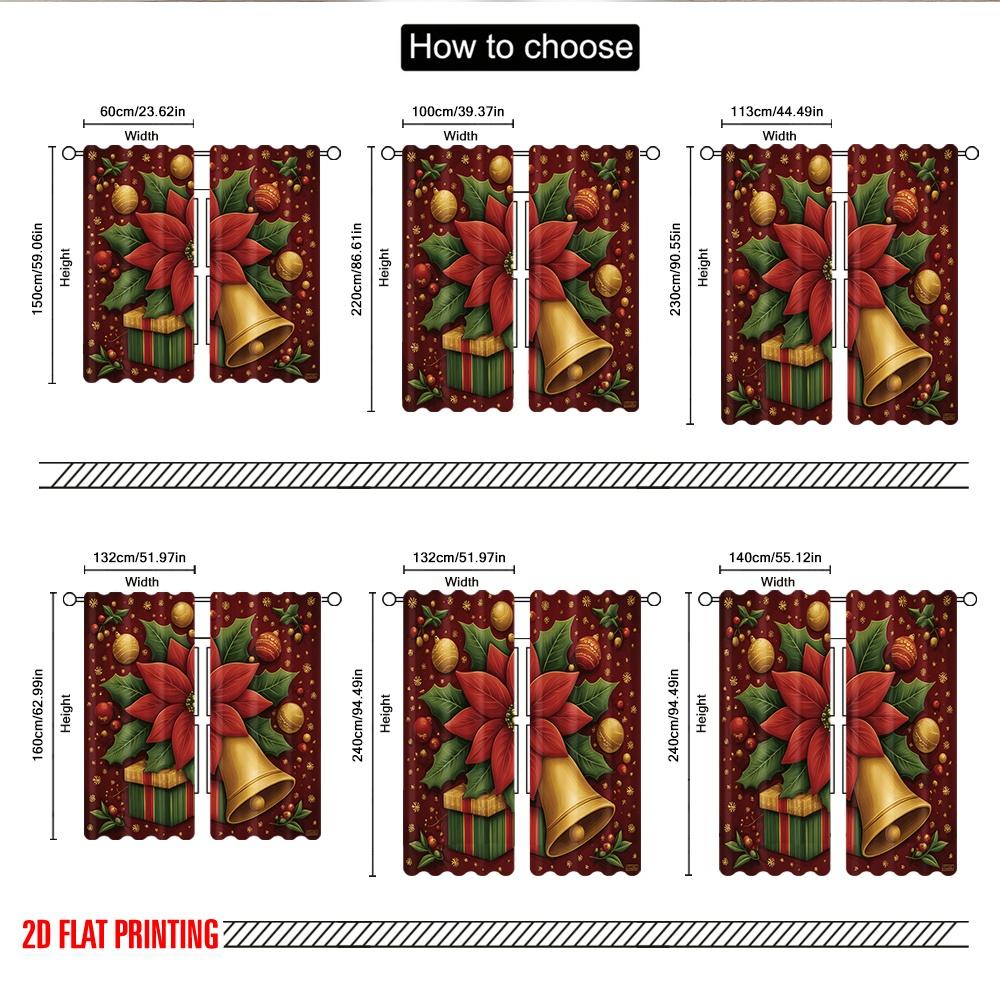 How to choose

60cm/23.62in
Width
150cm/59.06in
Height

100cm/39.37in
Width
220cm/86.61in
Height

113cm/44.49in
Width
230cm/90.55in
Height

132cm/51.97in
Width
160cm/62.99in
Height

132cm/51.97in
Width
240cm/94.49in
Height

140cm/55.12in
Width
240cm/94.49in
Height

2D FLAT PRINTING