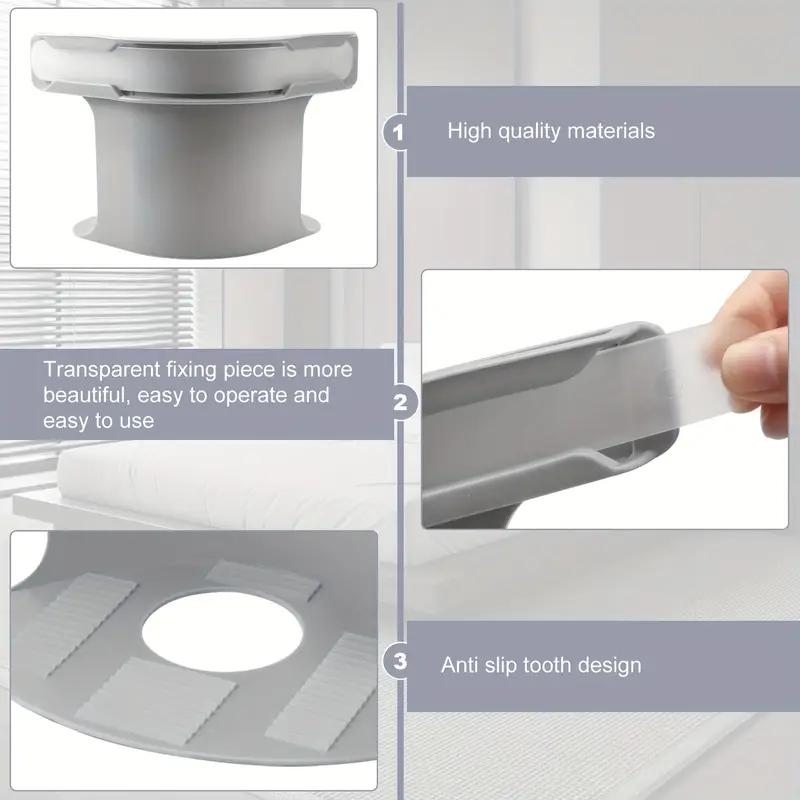 1 High quality materials

Transparent fixing piece is more beautiful, easy to operate and easy to use

2

3 Anti slip tooth design