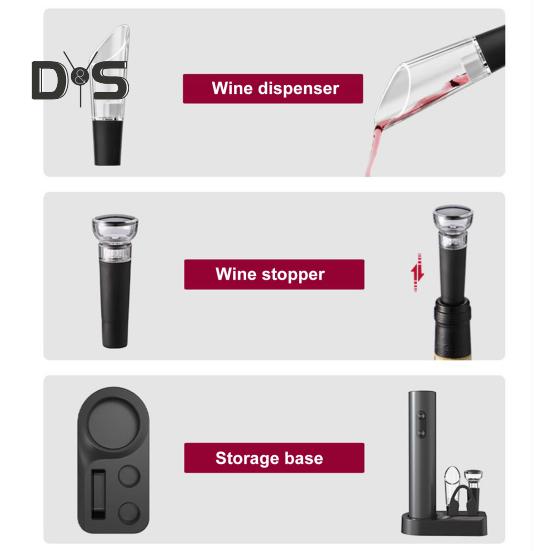 D&S

Wine dispenser

Wine stopper

Storage base