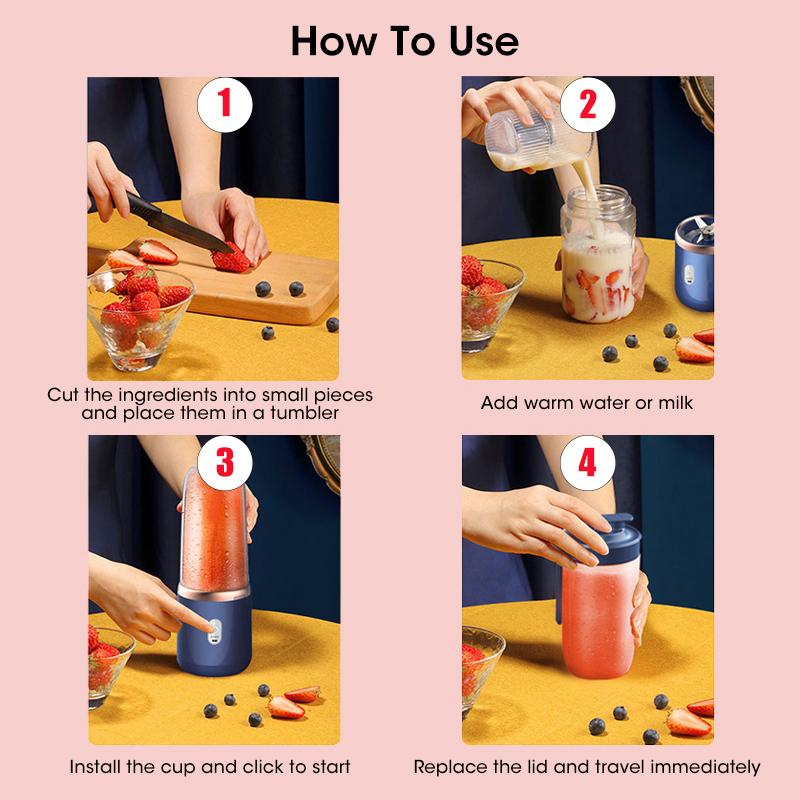 How To Use

1

Cut the ingredients into small pieces and place them in a tumbler

2

Add warm water or milk

3

Install the cup and click to start

4

Replace the lid and travel immediately