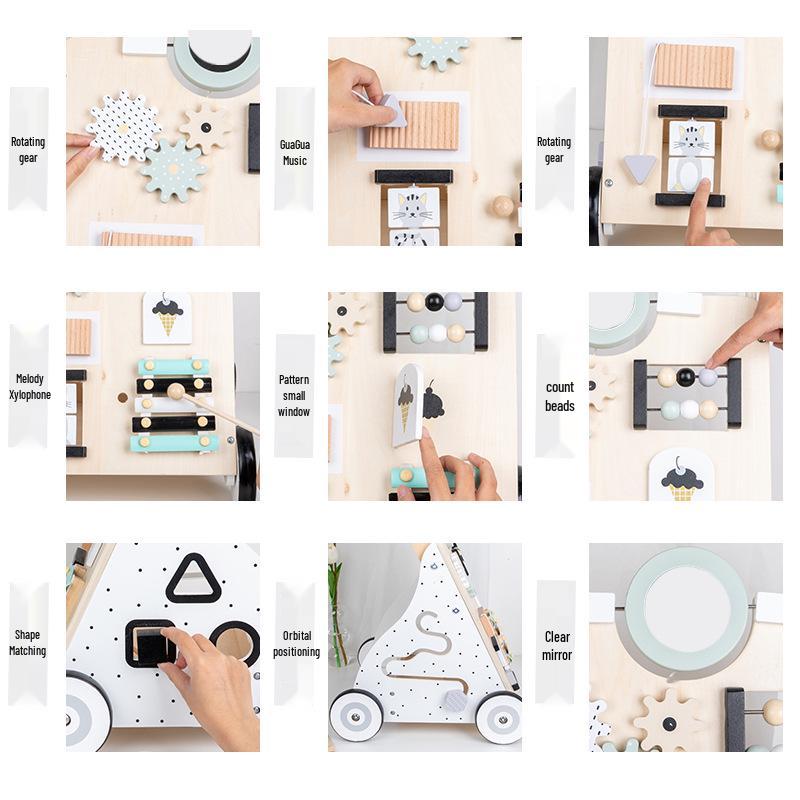 Rotating gear

GuaGua Music

Rotating gear

Melody Xylophone

Pattern small window

count beads

Shape Matching

Orbital positioning

Clear mirror