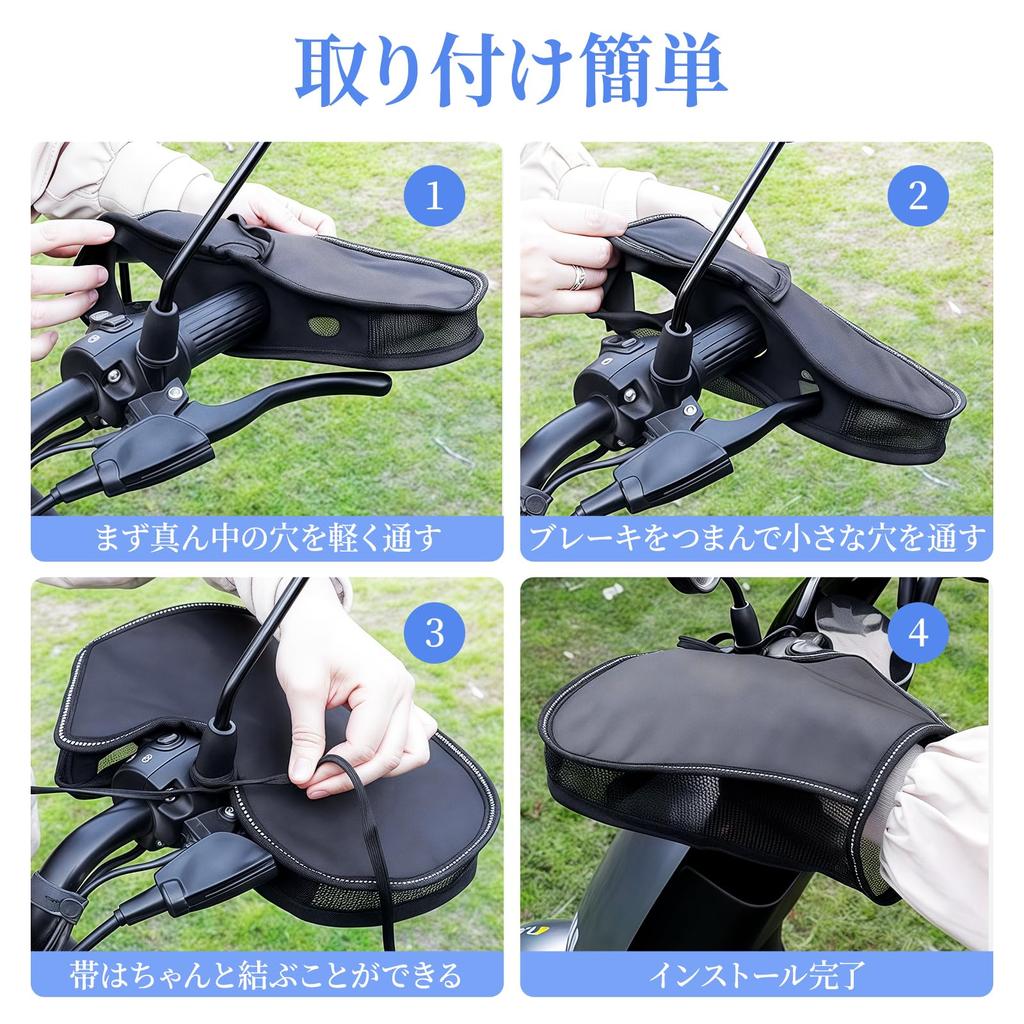 取り付け簡単

1

まず真ん中の穴を軽く通す

2

ブレーキをつまんで小さな穴を通す

3

帯はちゃんと結ぶことができる

4

インストール完了