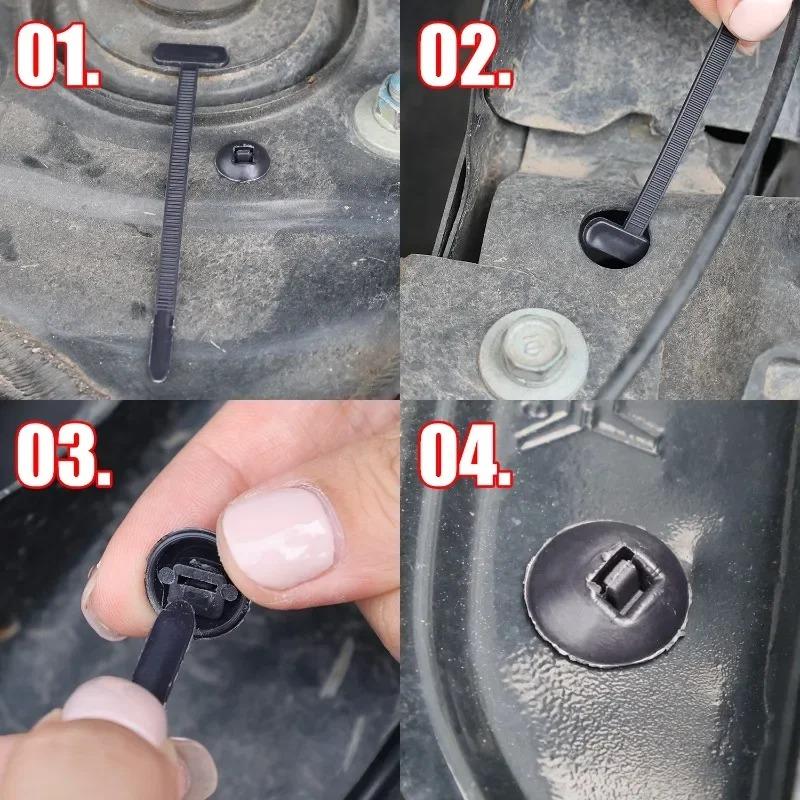 01.

02.

03.

04.