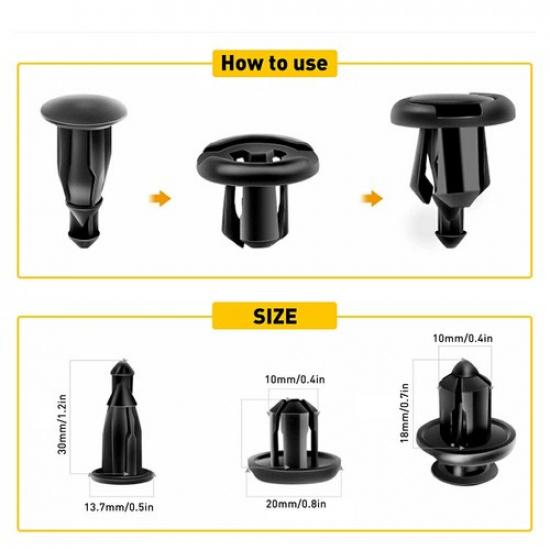 How to use

SIZE

30mm/1.2in

13.7mm/0.5in

10mm/0.4in

20mm/0.8in

10mm/0.4in

18mm/0.7in