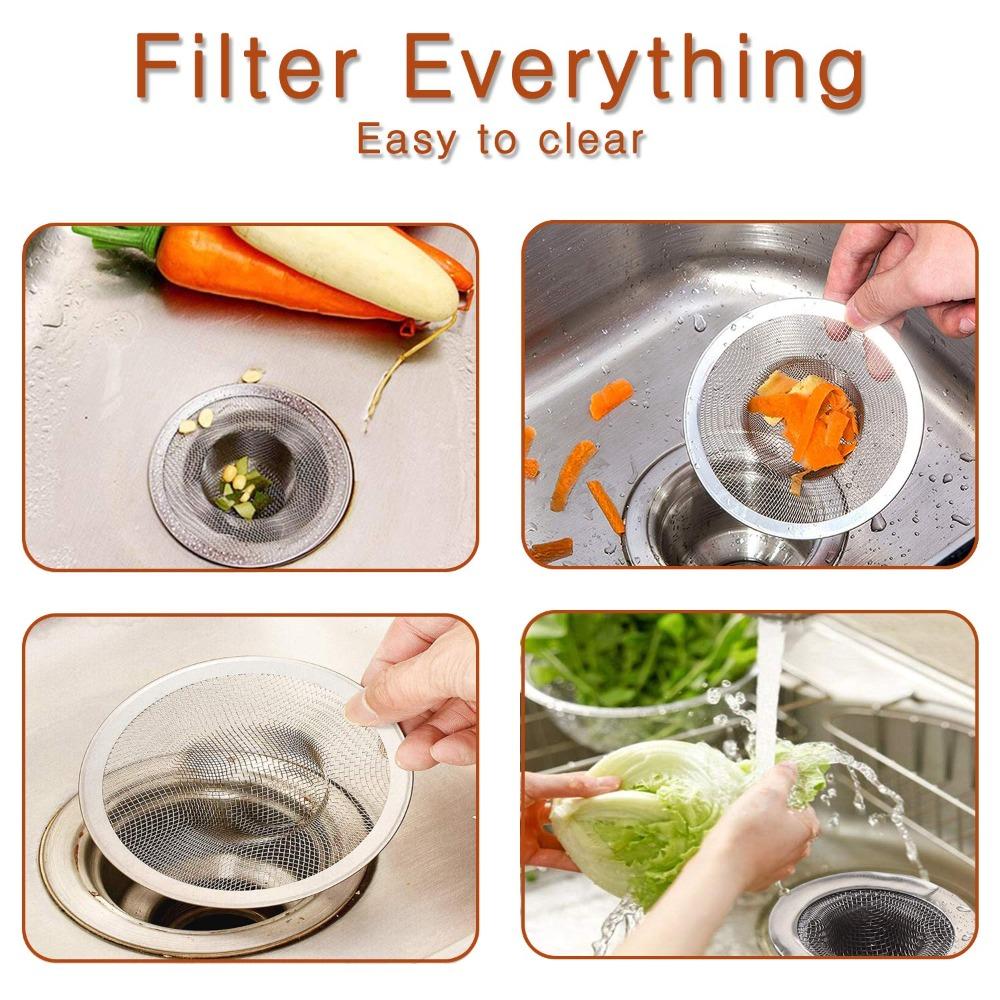 Filter Everything
Easy to clear