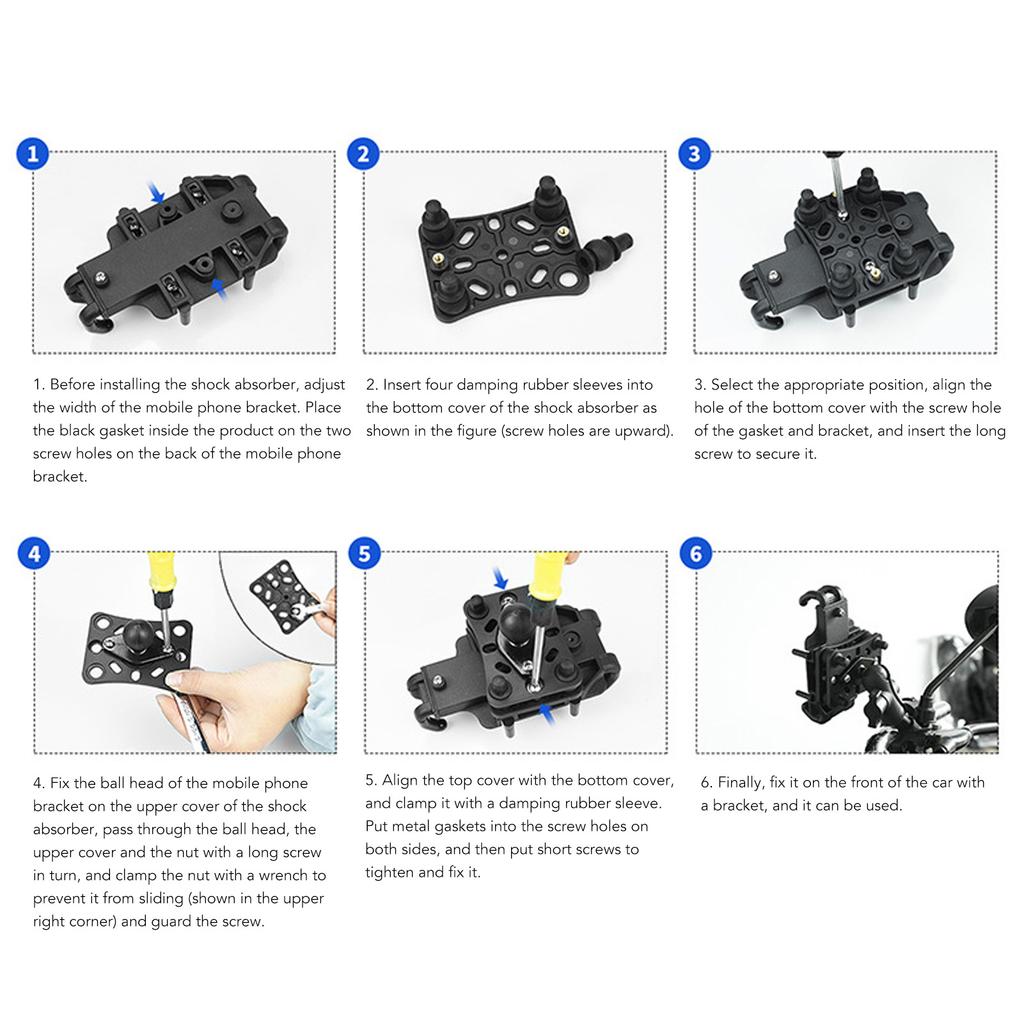 1

2

3

1. Before installing the shock absorber, adjust the width of the mobile phone bracket. Place the black gasket inside the product on the two screw holes on the back of the mobile phone bracket.

2. Insert four damping rubber sleeves into the bottom cover of the shock absorber as shown in the figure (screw holes are upward).

3. Select the appropriate position, align the hole of the bottom cover with the screw hole of the gasket and bracket, and insert the long screw to secure it.

4

5

6

4. Fix the ball head of the mobile phone bracket on the upper cover of the shock absorber, pass through the ball head, the upper cover and the nut with a long screw in turn, and clamp the nut with a wrench to prevent it from sliding (shown in the upper right corner) and guard the screw.

5. Align the top cover with the bottom cover, and clamp it with a damping rubber sleeve. Put metal gaskets into the screw holes on both sides, and then put short screws to tighten and fix it.

6. Finally, fix it on the front of the car with a bracket, and it can be used.