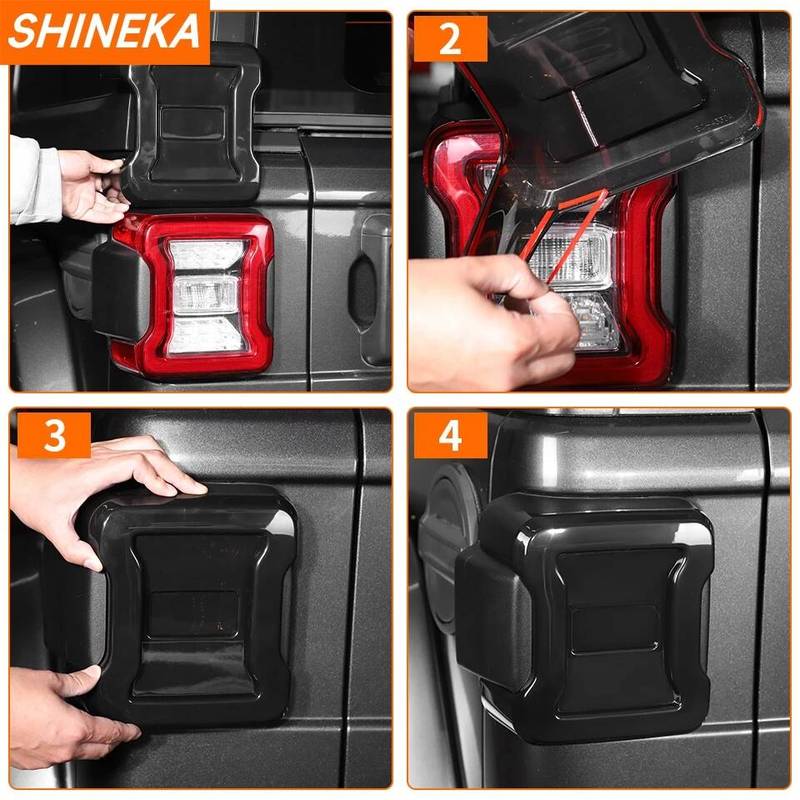 SHINEKA

2

3

4