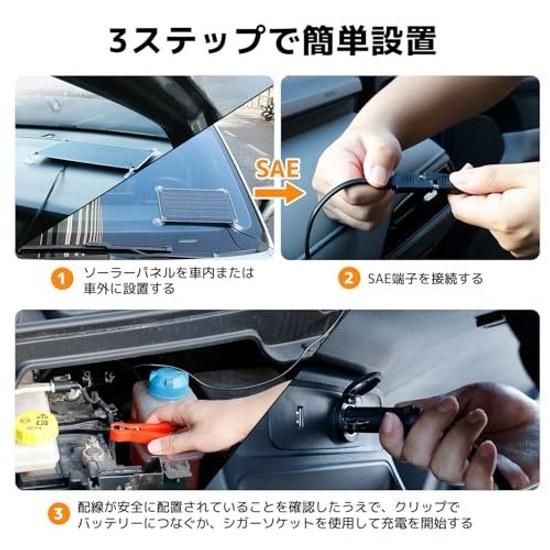 3ステップで簡単設置

SAE

1 ソーラーパネルを車内または車外に設置する

2 SAE端子を接続する

3 配線が安全に配置されていることを確認したうえで、クリップでバッテリーにつなぐか、シガーソケットを使用して充電を開始する