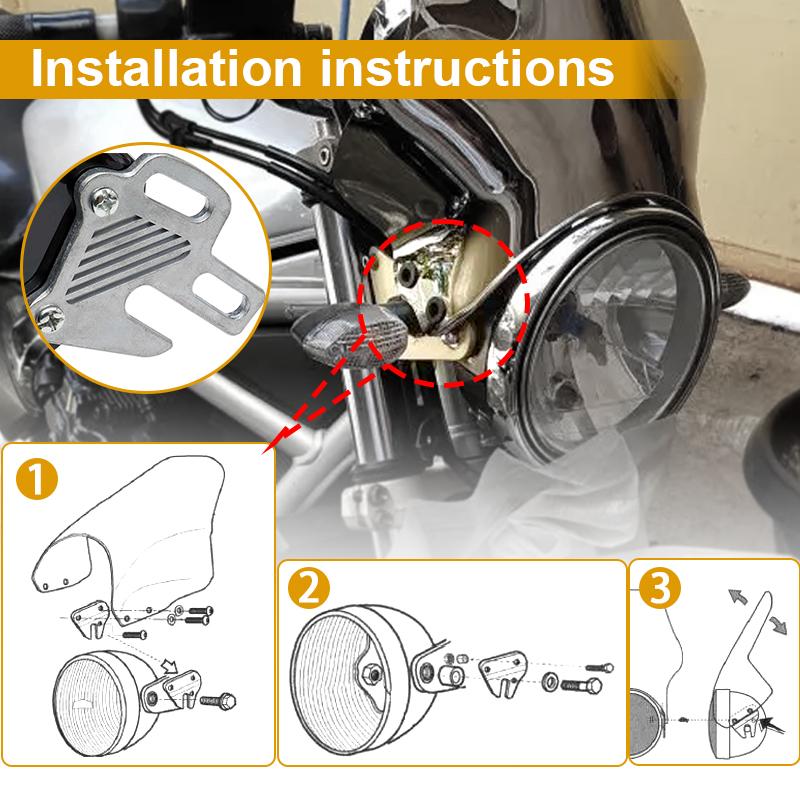 Installation instructions

1

2

3