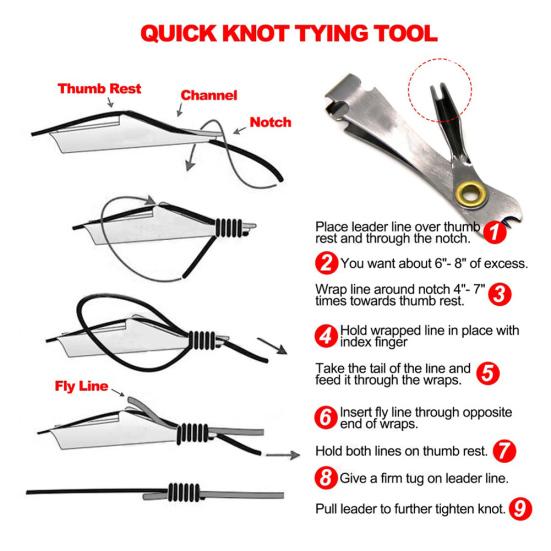 QUICK KNOT TYING TOOL

Thumb Rest

Channel

Notch

Fly Line

Place leader line over thumb rest and through the notch. 1

2 You want about 6"- 8" of excess.

Wrap line around notch 4"- 7" times towards thumb rest. 3

4 Hold wrapped line in place with index finger

Take the tail of the line and feed it through the wraps. 5

6 Insert fly line through opposite end of wraps.

Hold both lines on thumb rest. 7

8 Give a firm tug on leader line.

Pull leader to further tighten knot. 9