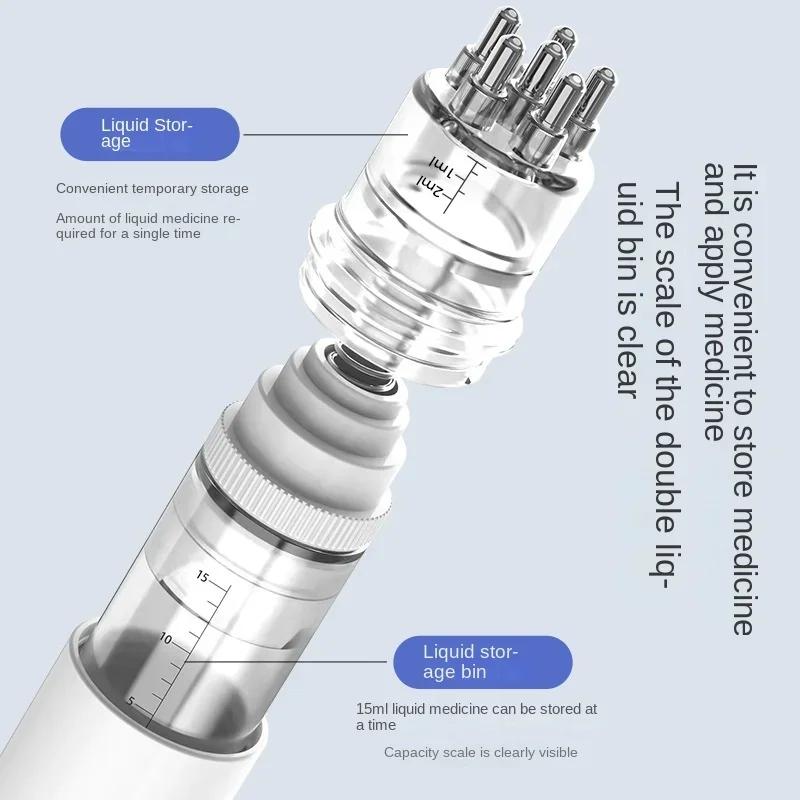 Liquid Storage

Convenient temporary storage

Amount of liquid medicine required for a single time

1ml
2ml

It is convenient to store medicine and apply medicine
The scale of the double liquid bin is clear

15
10
5

Liquid storage bin

15ml liquid medicine can be stored at a time

Capacity scale is clearly visible