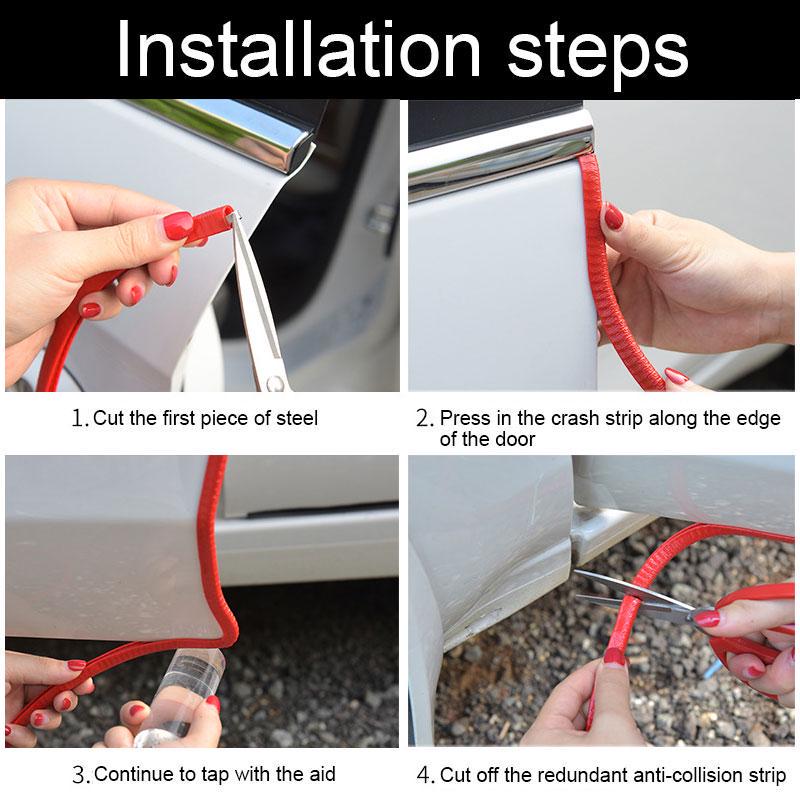 Installation steps

1. Cut the first piece of steel

2. Press in the crash strip along the edge of the door

3. Continue to tap with the aid

4. Cut off the redundant anti-collision strip