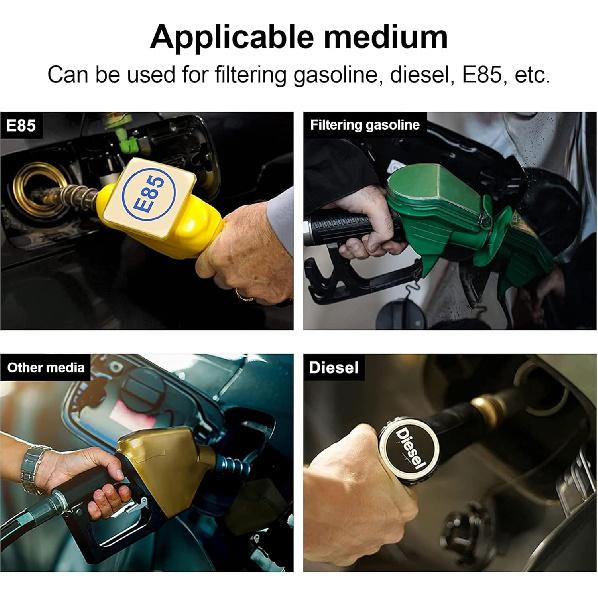 Applicable medium

Can be used for filtering gasoline, diesel, E85, etc.

E85

E85

Filtering gasoline

Other media

Diesel

Diesel