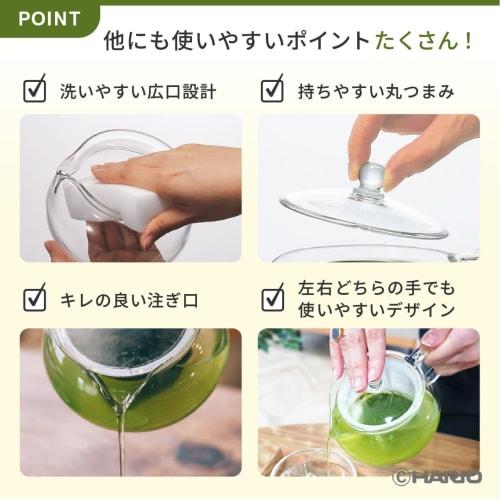 POINT

他にも使いやすいポイントたくさん！

洗いやすい広口設計

持ちやすい丸つまみ

キレの良い注ぎ口

左右どちらの手でも使いやすいデザイン

©HARIO