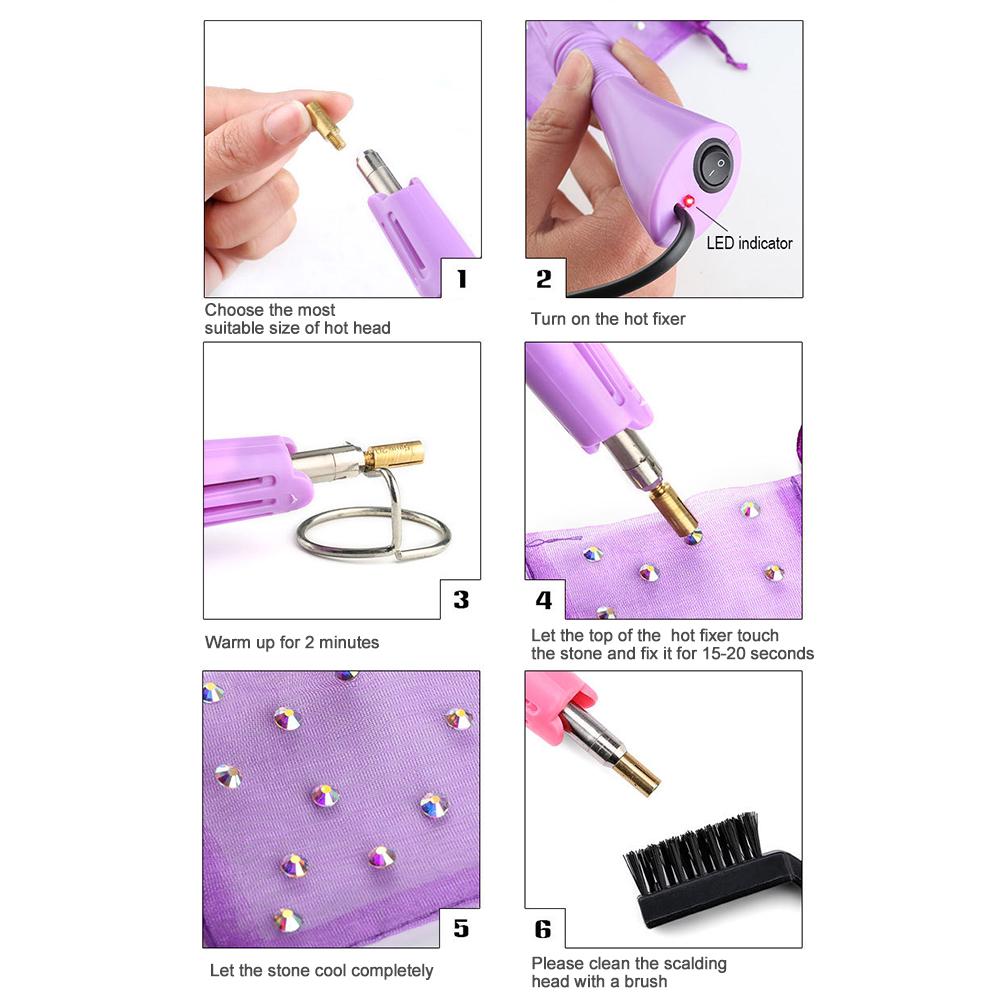 1

Choose the most suitable size of hot head

LED indicator

2

Turn on the hot fixer

3

Warm up for 2 minutes

4

Let the top of the  hot fixer touch the stone and fix it for 15-20 seconds

5

Let the stone cool completely

6

Please clean the scalding head with a brush