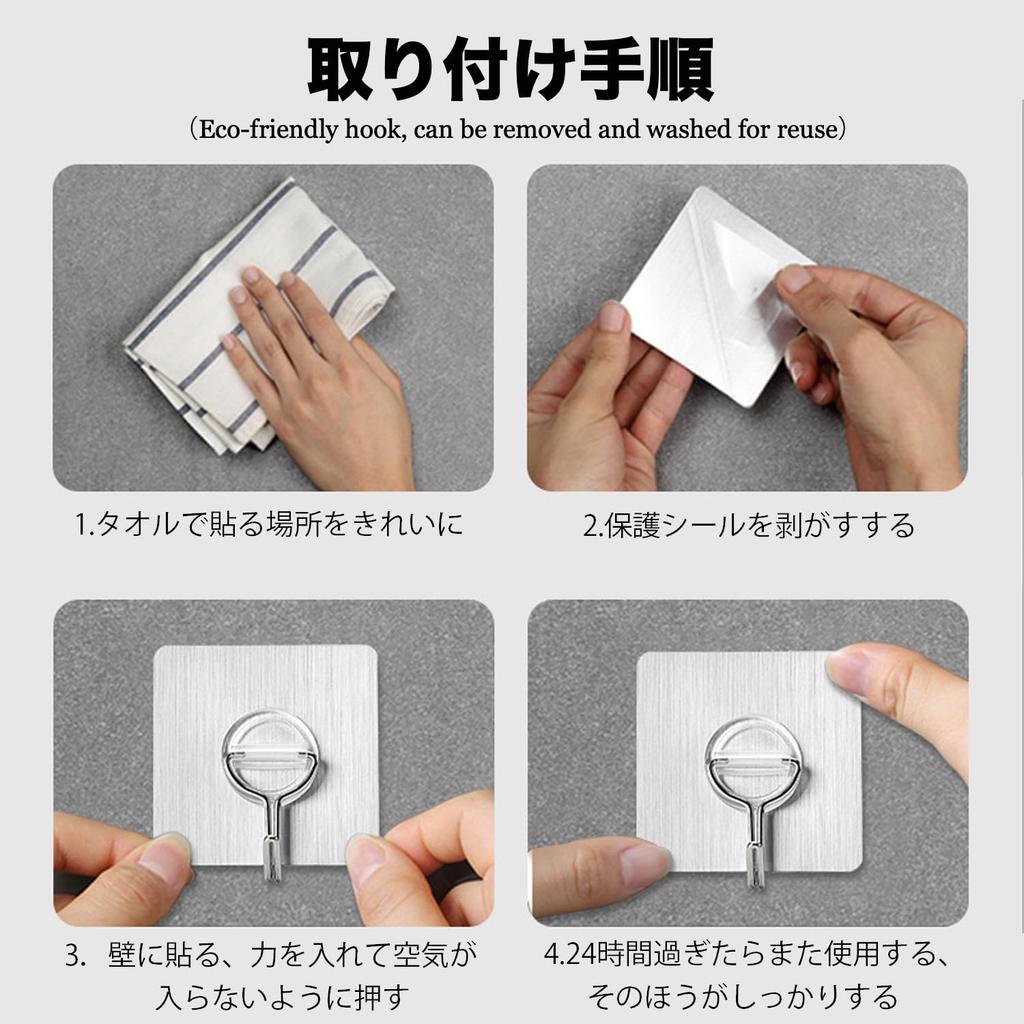 取り付け手順

（Eco-friendly hook, can be removed and washed for reuse）

1.タオルで貼る場所をきれいに

2.保護シールを剥がすする

3. 壁に貼る、力を入れて空気が入らないように押す

4.24時間過ぎたらまた使用する、そのほうがしっかりする