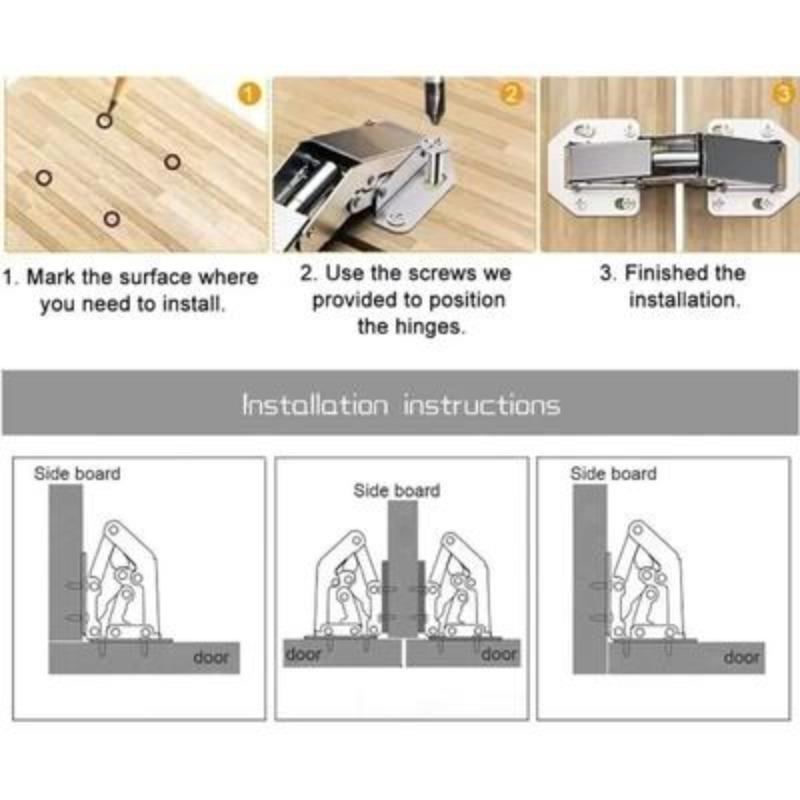 1

2

3

1. Mark the surface where you need to install.

2. Use the screws we provided to position the hinges.

3. Finished the installation.

Installation instructions

Side board

door

Side board

door

door

Side board

door