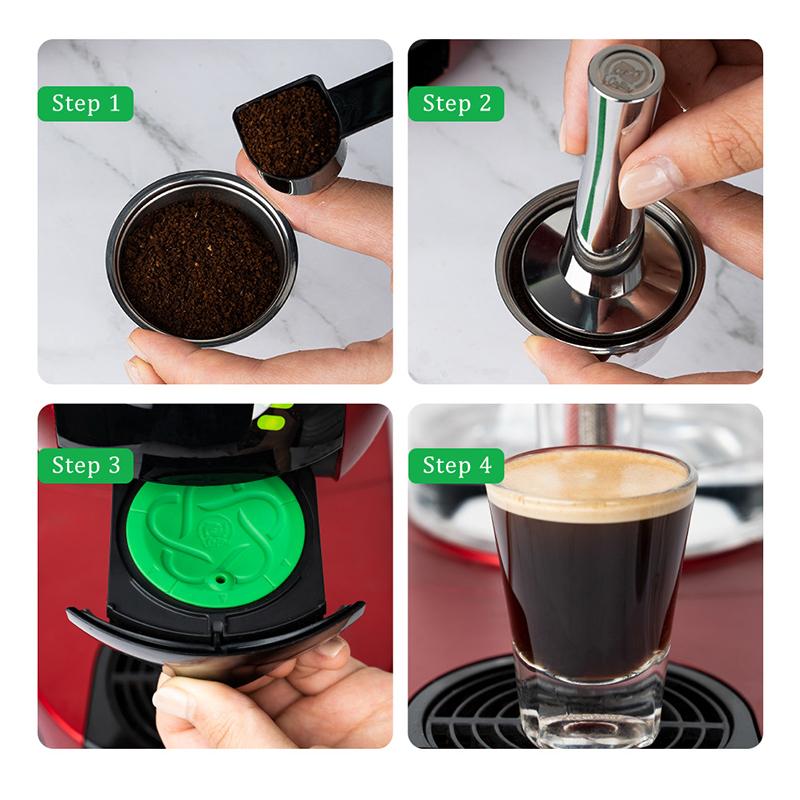 Step 1

Step 2

Step 3

Step 4