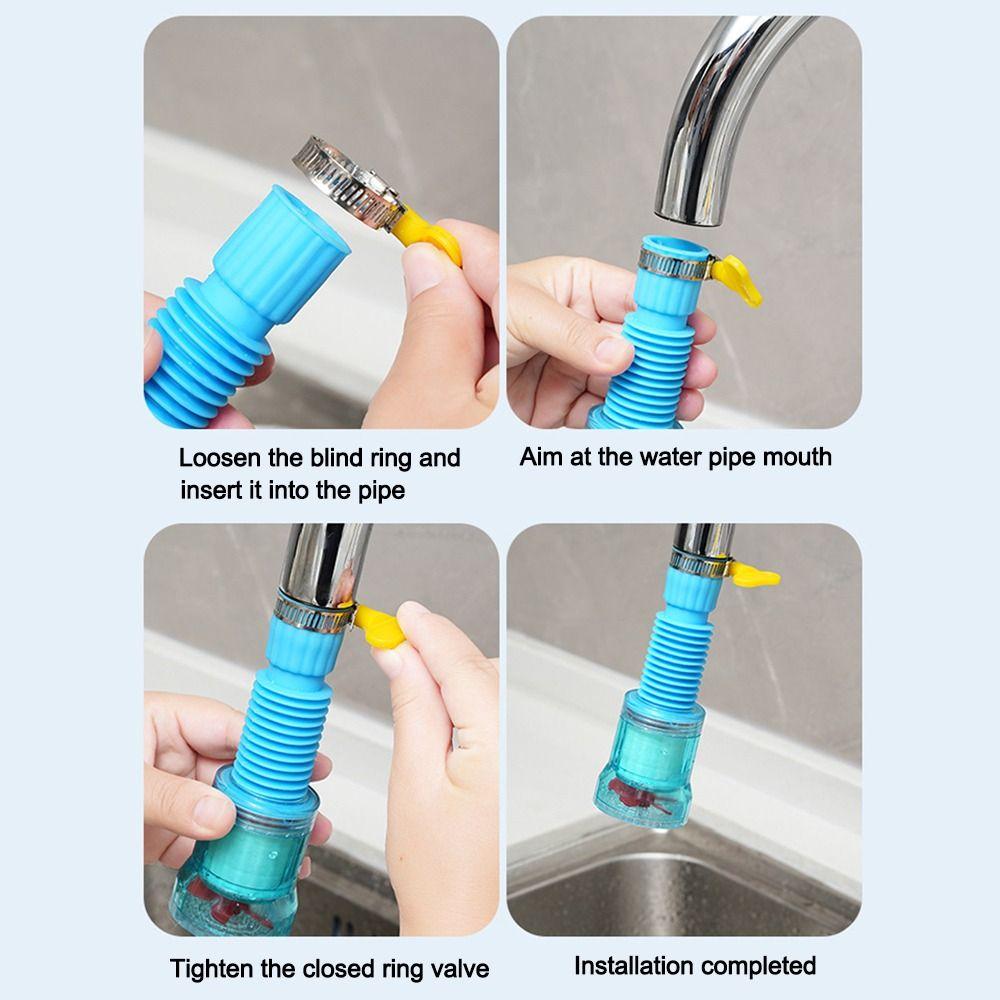 Loosen the blind ring and insert it into the pipe

Aim at the water pipe mouth

Tighten the closed ring valve

Installation completed