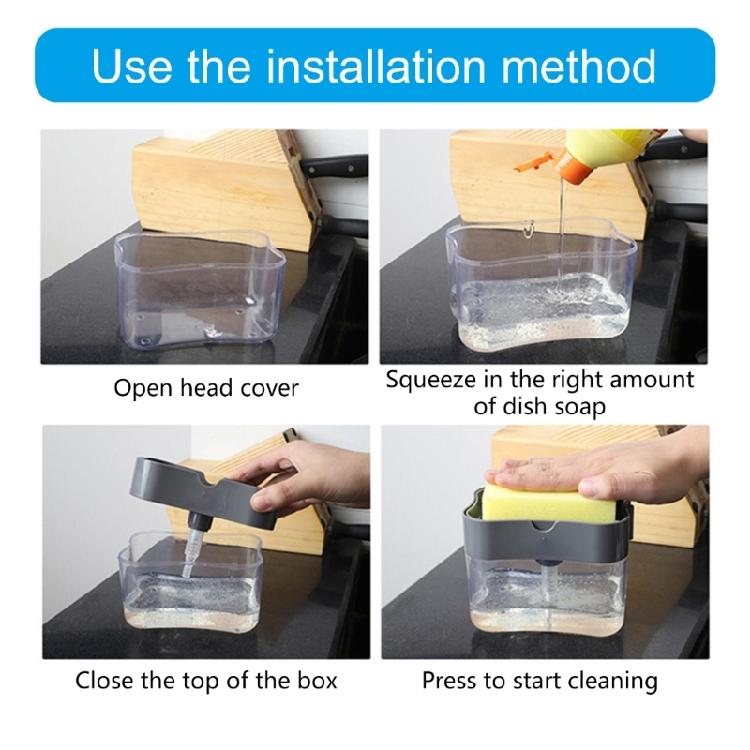 Use the installation method

Open head cover

Squeeze in the right amount of dish soap

Close the top of the box

Press to start cleaning